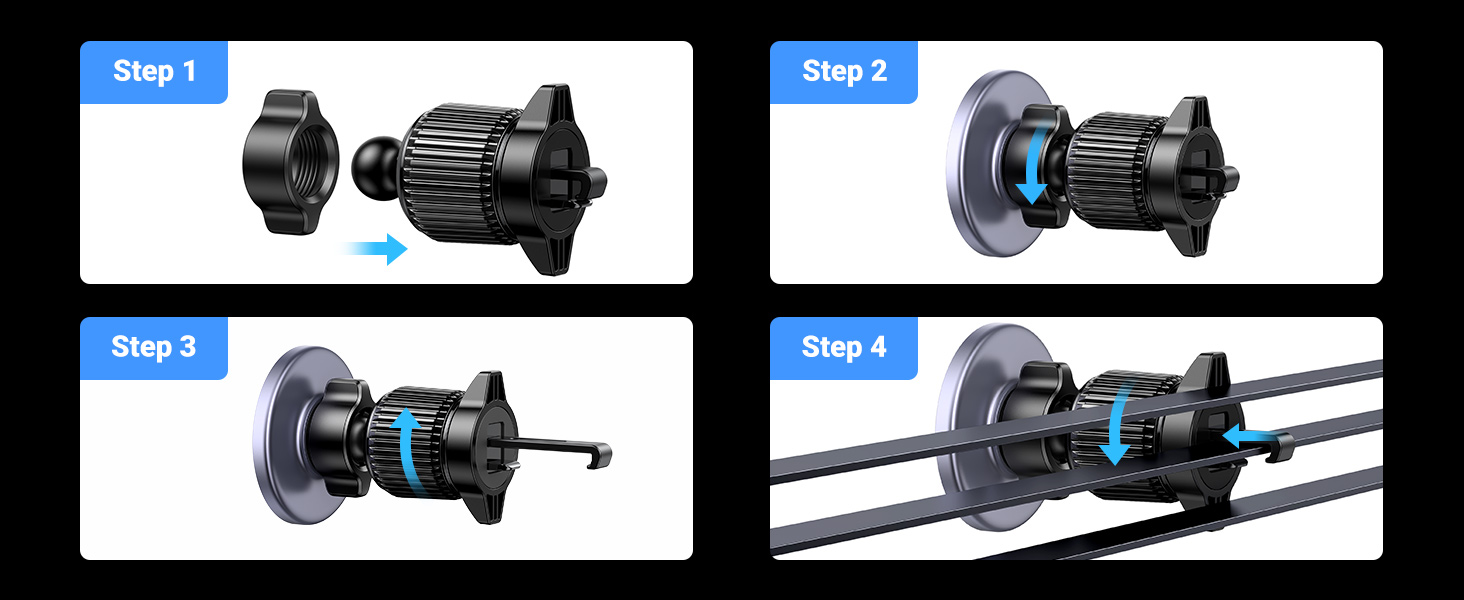 Step 1

Step 2

Step 3

Step 4