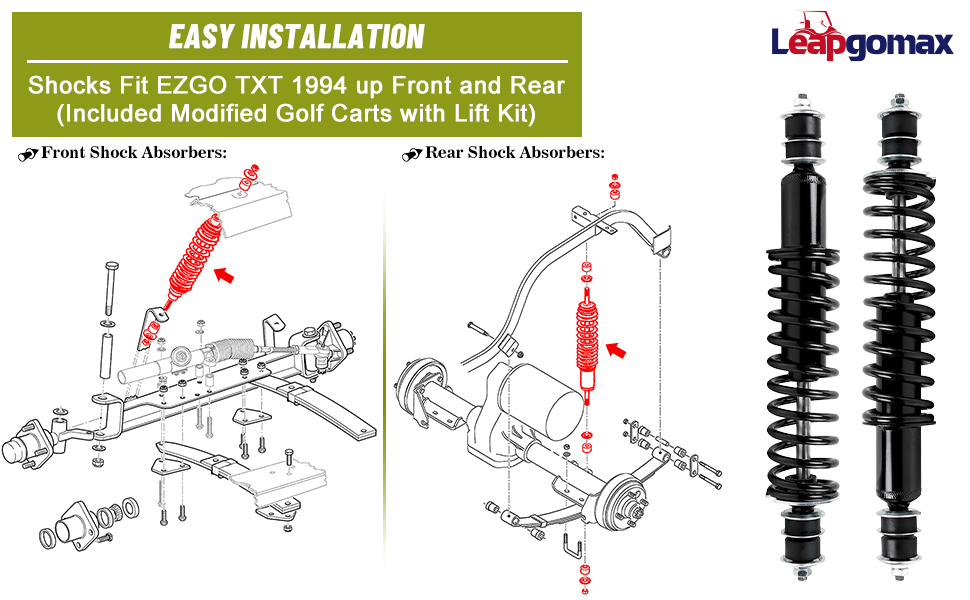 EASY INSTALLATION

Shocks Fit EZGO TXT 1994 up Front and Rear (Included Modified Golf Carts with Lift Kit)

Leapgomax

Front Shock Absorbers:

Rear Shock Absorbers: