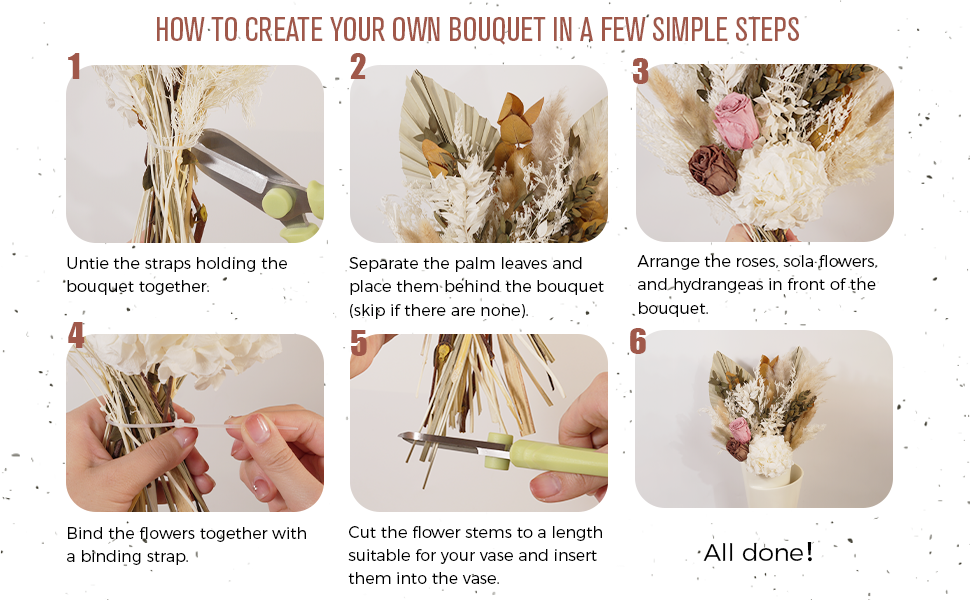 HOW TO CREATE YOUR OWN BOUQUET IN A FEW SIMPLE STEPS

1

Untie the straps holding the bouquet together.

2

Separate the palm leaves and place them behind the bouquet (skip if there are none).

3

Arrange the roses, sola flowers, and hydrangeas in front of the bouquet.

4

Bind the flowers together with a binding strap.

5

Cut the flower stems to a length suitable for your vase and insert them into the vase.

6

All done!