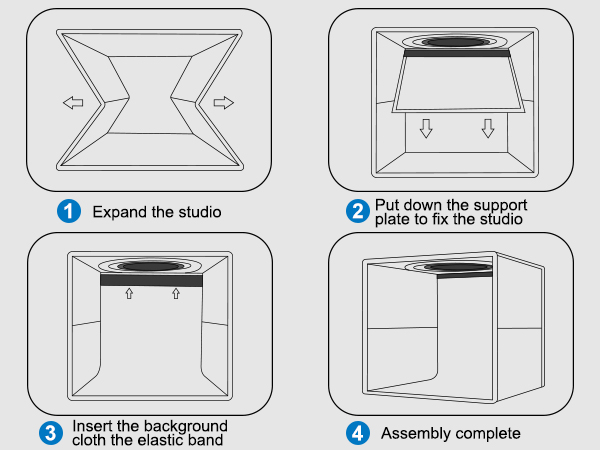 1 Expand the studio

2 Put down the support plate to fix the studio

3 Insert the background cloth the elastic band

4 Assembly complete