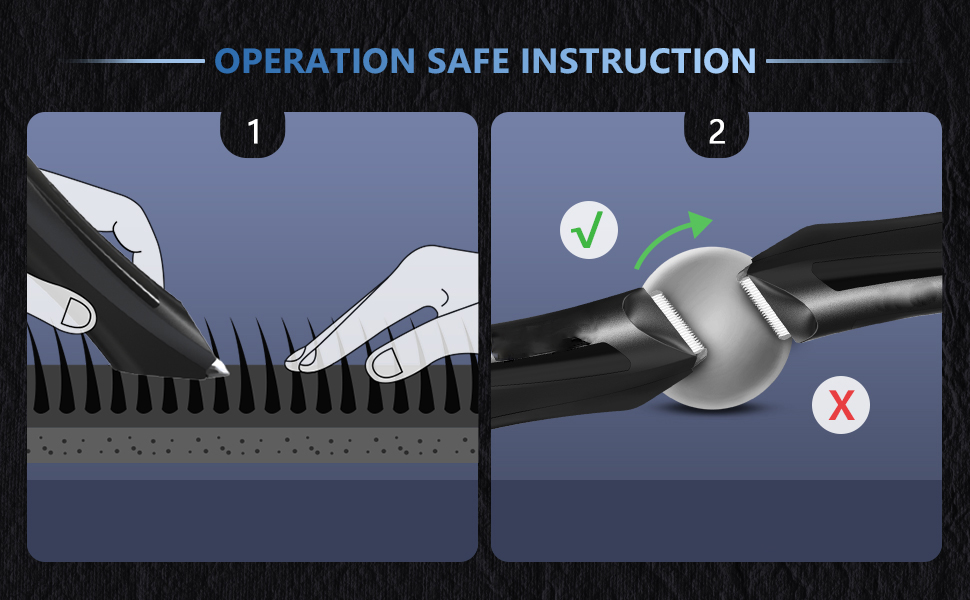 OPERATION SAFE INSTRUCTION

1

2

√

X