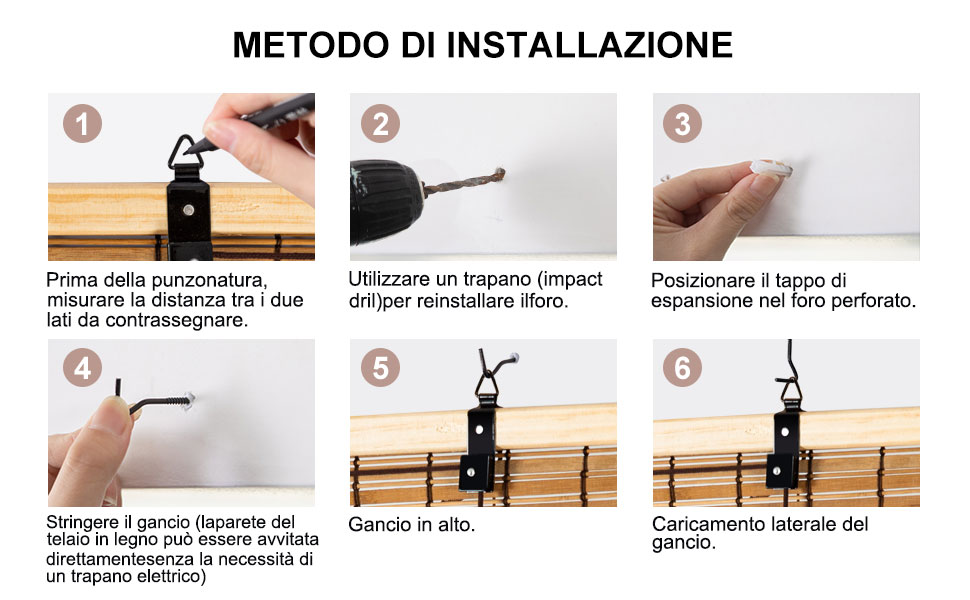 METODO DI INSTALLAZIONE

1

Prima della punzonatura, misurare la distanza tra i due lati da contrassegnare.

2

Utilizzare un trapano (impact dril)per reinstallare ilforo.

3

Posizionare il tappo di espansione nel foro perforato.

4

Stringere il gancio (laparete del telaio in legno può essere avvitata direttamentesenza la necessità di un trapano elettrico)

5

Gancio in alto.

6

Caricamento laterale del gancio.