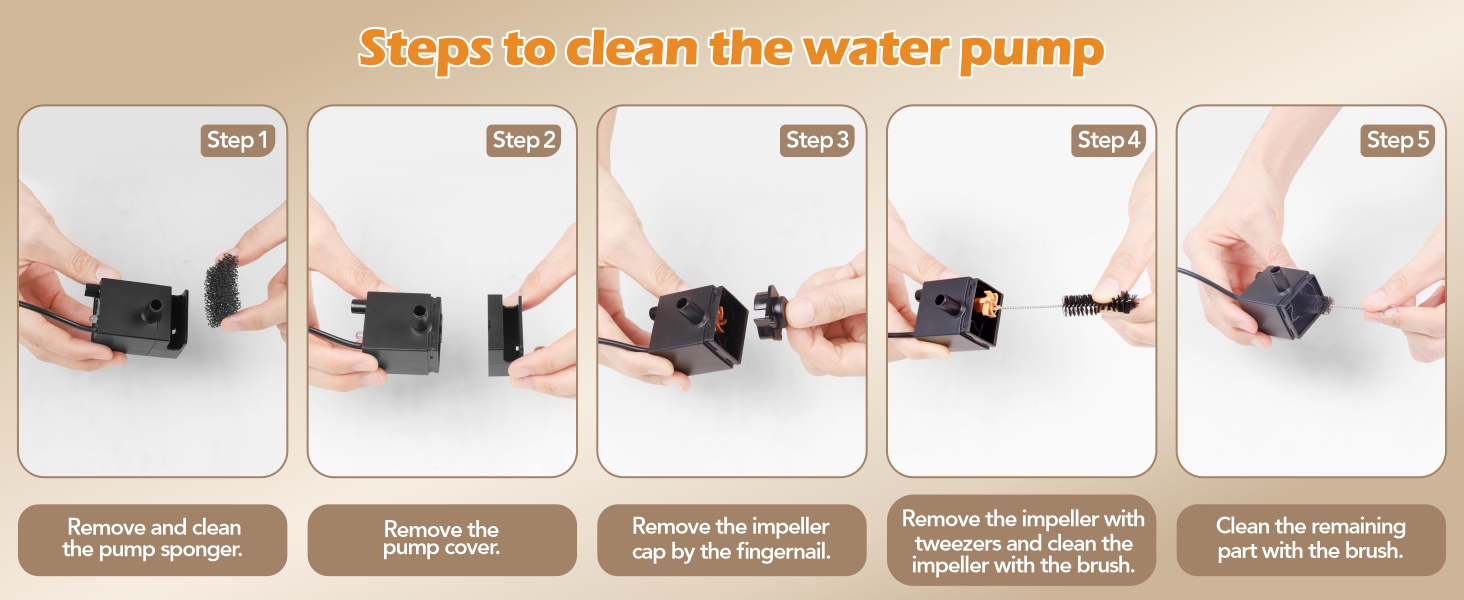 Steps to clean the water pump

Step 1

Remove and clean the pump sponger.

Step 2

Remove the pump cover.

Step 3

Remove the impeller cap by the fingernail.

Step 4

Remove the impeller with tweezers and clean the impeller with the brush.

Step 5

Clean the remaining part with the brush.