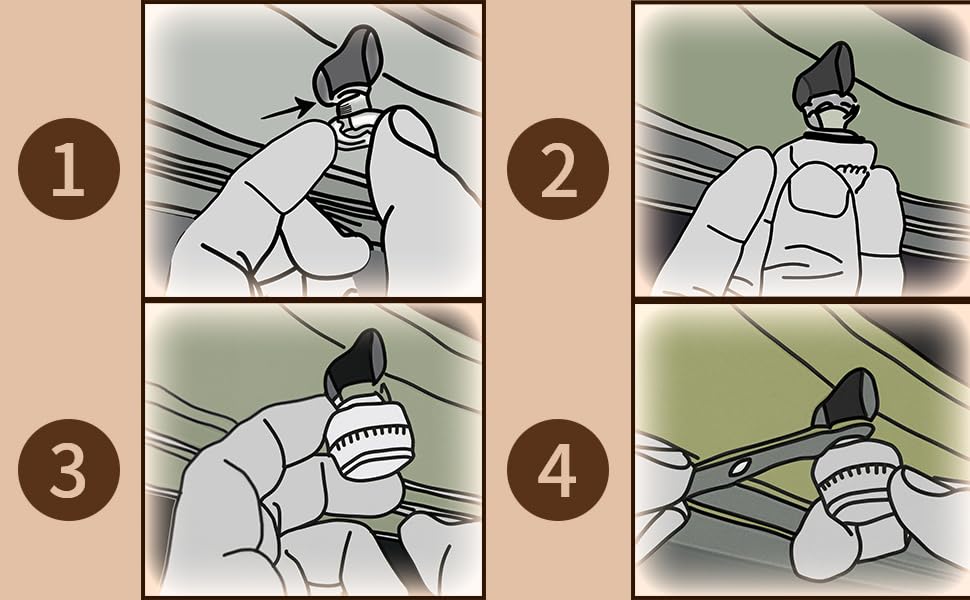 1

2

3

4