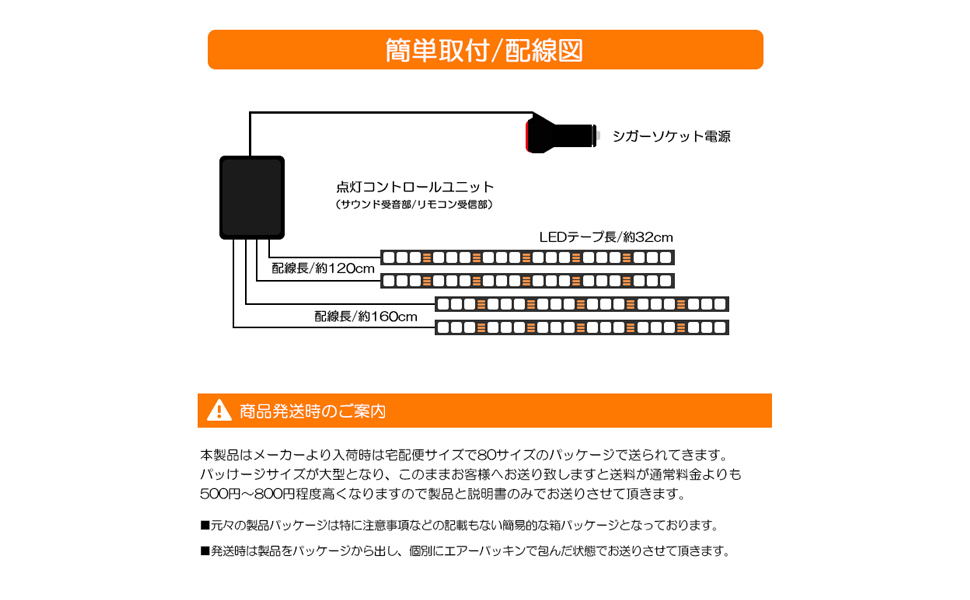 簡単取付/配線図

シガーソケット電源

点灯コントロールユニット
（サウンド受音部/リモコン受信部）

LEDテープ長/約32cm

配線長/約120cm

配線長/約160cm

商品発送時のご案内

本製品はメーカーより入荷時は宅配便サイズで80サイズのパッケージで送られてきます。パッケージサイズが大型となり、このままお客様へお送り致しますと送料が通常料金よりも500円～800円程度高くなりますので製品と説明書のみでお送りさせて頂きます。

■元々の製品パッケージは特に注意事項などの記載もない簡易的な箱パッケージとなっております。

■発送時は製品をパッケージから出し、個別にエアーパッキンで包んだ状態でお送りさせて頂きます。