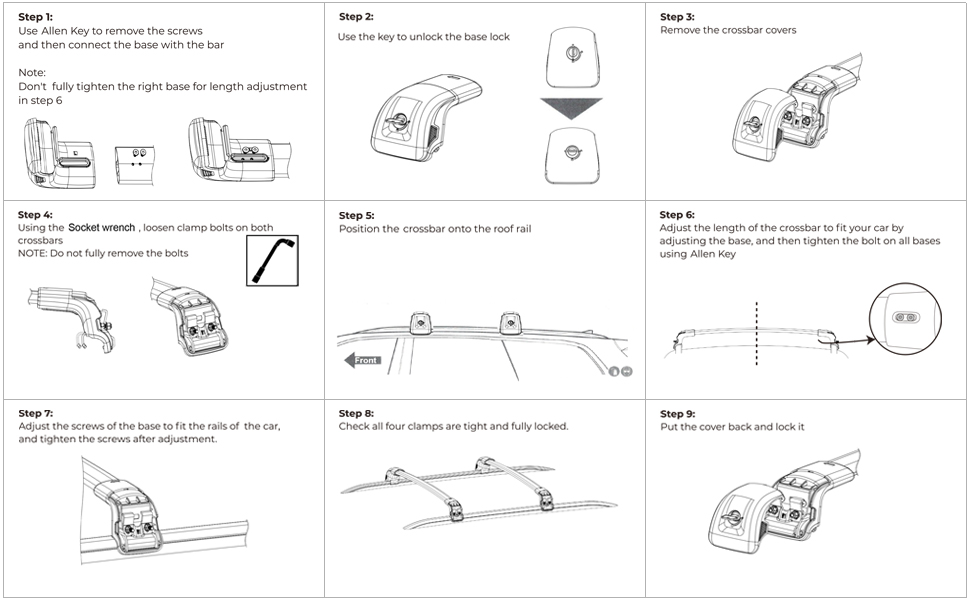 Step 1:
Use Allen Key to remove the screws and then connect the base with the bar

Note:
Don't fully tighten the right base for length adjustment in step 6

Step 2:
Use the key to unlock the base lock

Step 3:
Remove the crossbar covers

Step 4:
Using the Socket wrench , loosen clamp bolts on both crossbars
NOTE: Do not fully remove the bolts

Step 5:
Position the crossbar onto the roof rail

Front

Step 6:
Adjust the length of the crossbar to fit your car by adjusting the base, and then tighten the bolt on all bases using Allen Key

Step 7:
Adjust the screws of the base to fit the rails of the car, and tighten the screws after adjustment.

Step 8:
Check all four clamps are tight and fully locked.

Step 9:
Put the cover back and lock it