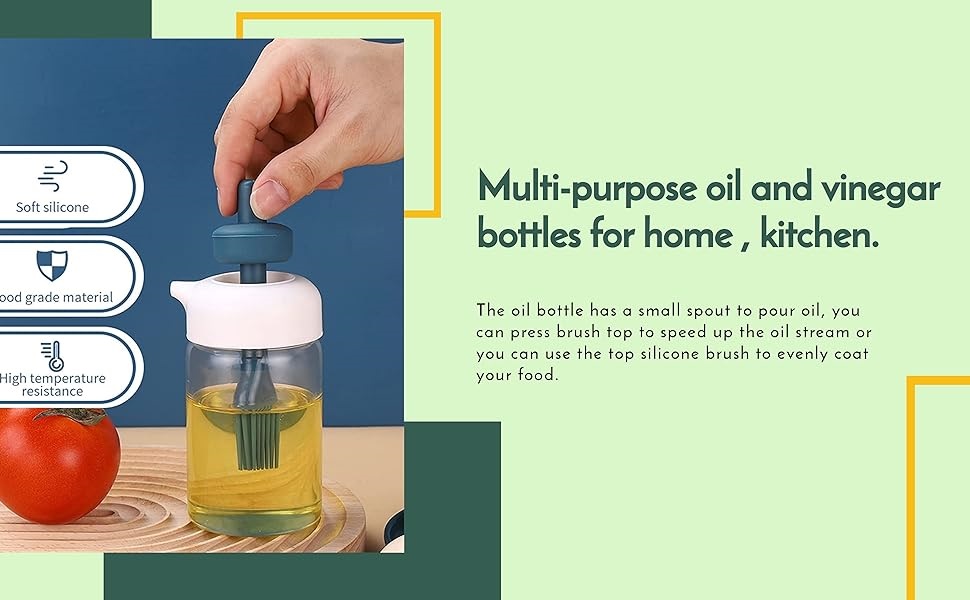 Soft silicone

ood grade material

High temperature resistance

Multi-purpose oil and vinegar bottles for home , kitchen.

The oil bottle has a small spout to pour oil, you can press brush top to speed up the oil stream or you can use the top silicone brush to evenly coat your food.