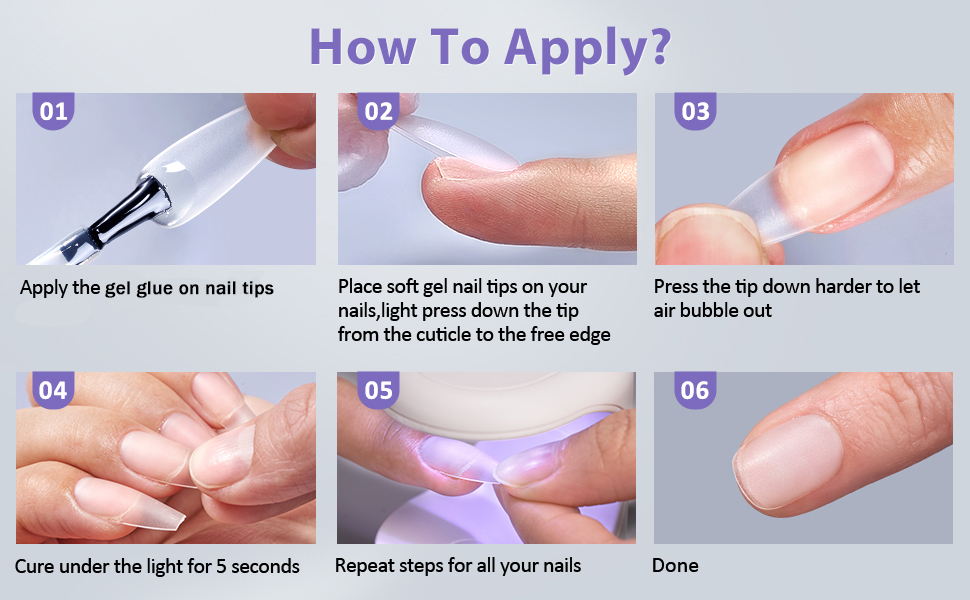 How To Apply?

01

Apply the gel glue on nail tips

02

Place soft gel nail tips on your nails,light press down the tip from the cuticle to the free edge

03

Press the tip down harder to let air bubble out

04

Cure under the light for 5 seconds

05

Repeat steps for all your nails

06

Done