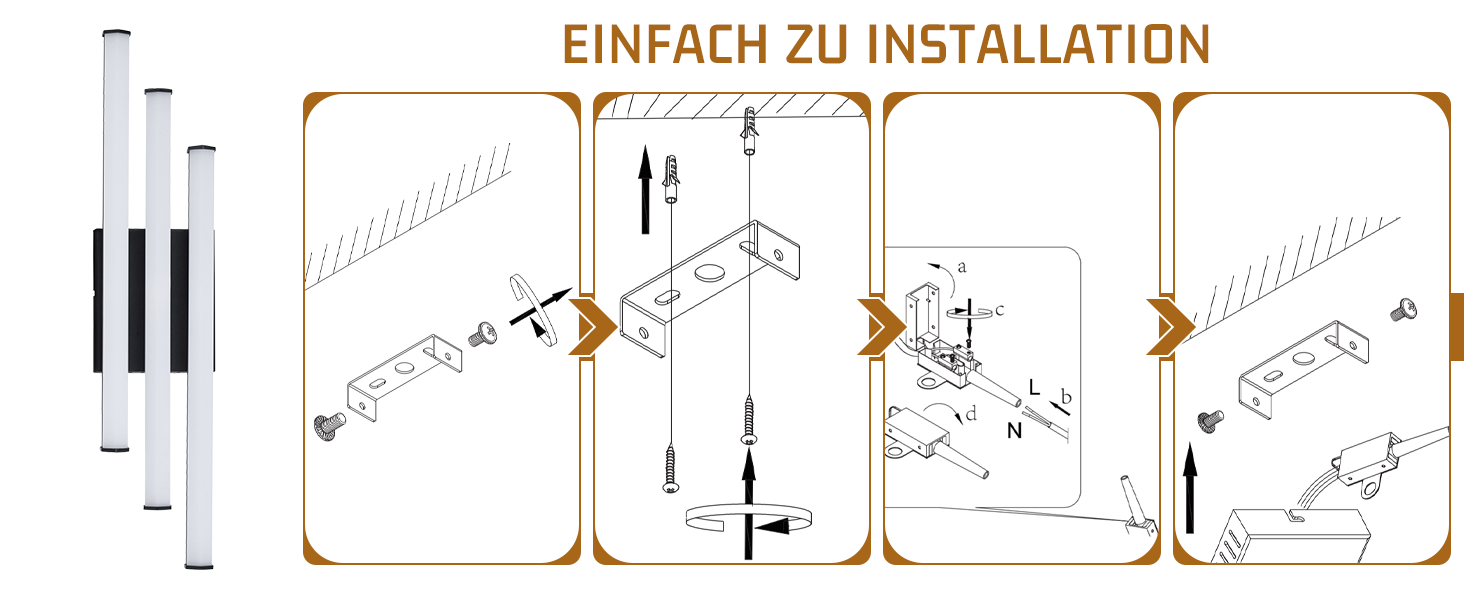 EINFACH ZU INSTALLATION

a
c
L
b
N
d