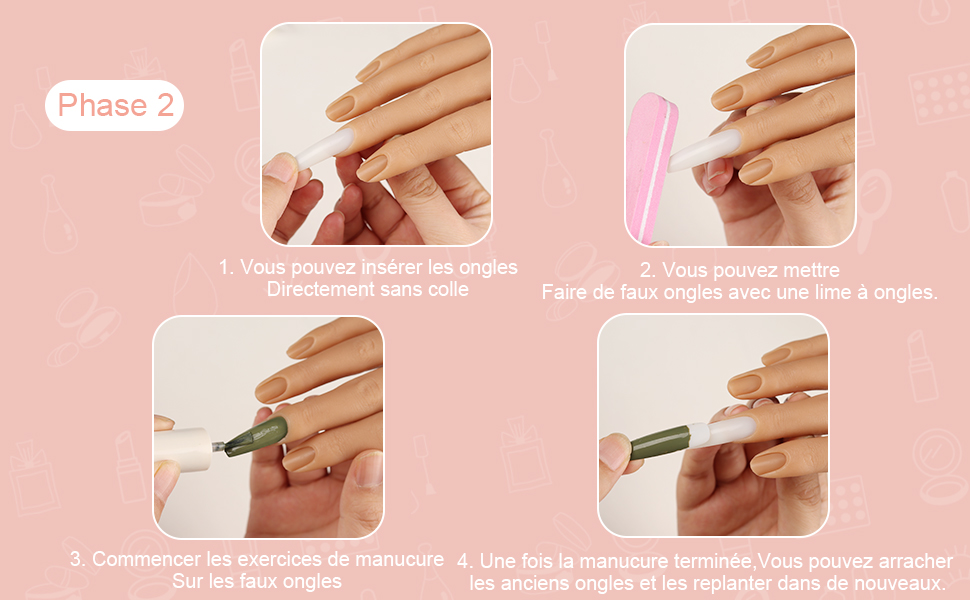 Phase 2

1. Vous pouvez insérer les ongles Directement sans colle

2. Vous pouvez mettre Faire de faux ongles avec une lime à ongles.

3. Commencer les exercices de manucure Sur les faux ongles

4. Une fois la manucure terminée,Vous pouvez arracher les anciens ongles et les replanter dans de nouveaux.