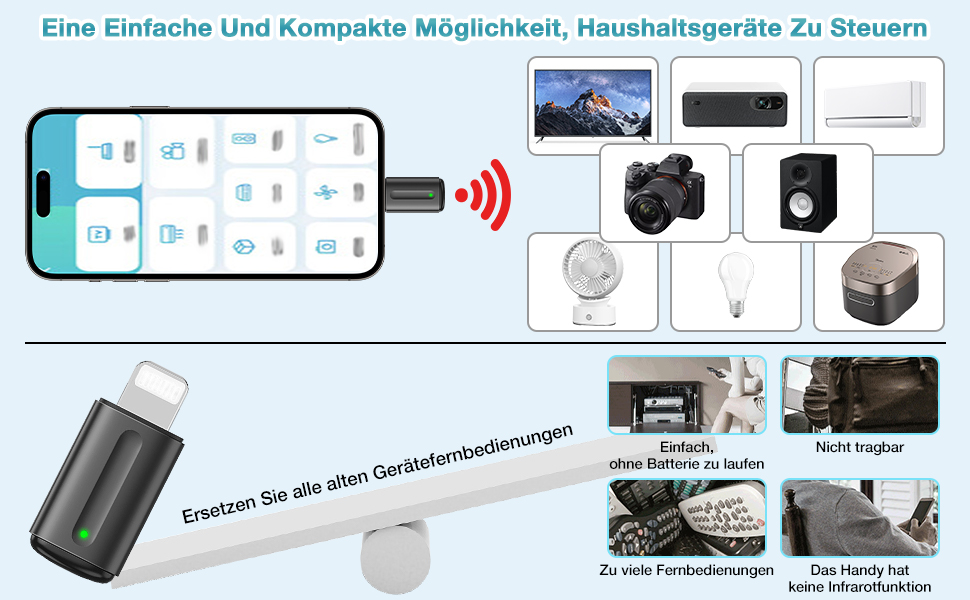 Eine Einfache Und Kompakte Möglichkeit, Haushaltsgeräte Zu Steuern

Ersetzen Sie alle alten Gerätefernbedienungen

Einfach, ohne Batterie zu laufen

Nicht tragbar

Zu viele Fernbedienungen

Das Handy hat keine Infrarotfunktion