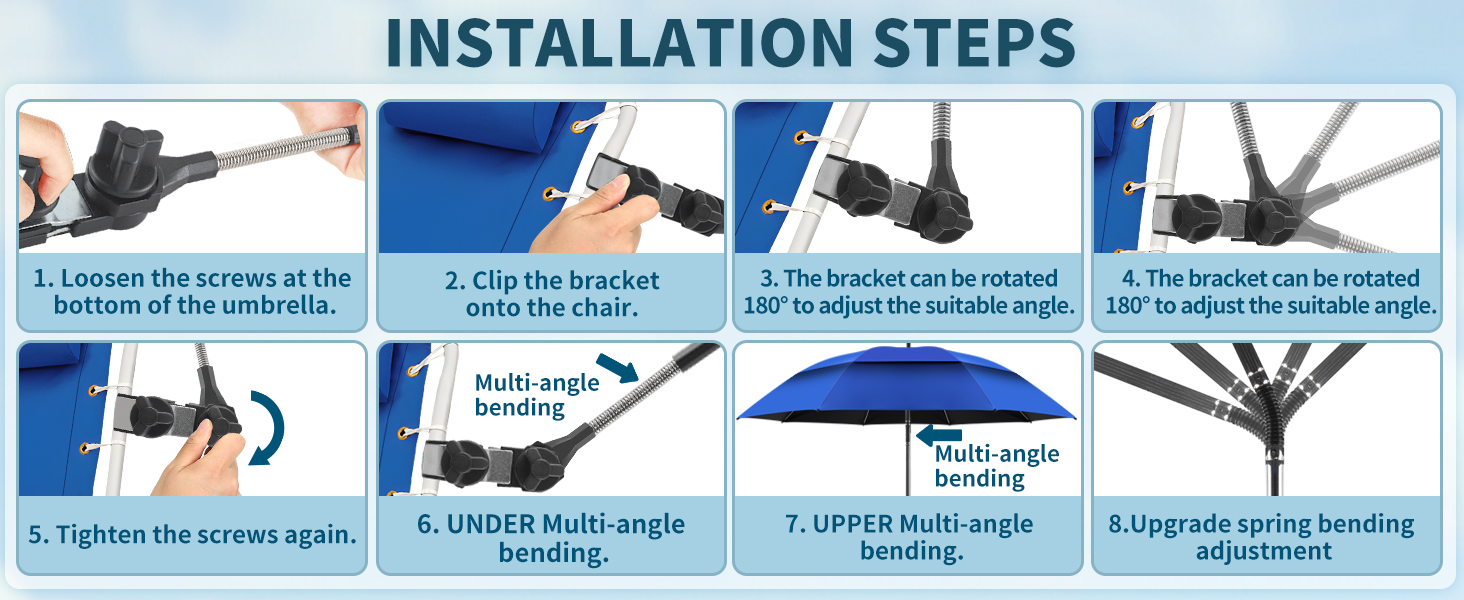 INSTALLATION STEPS

1. Loosen the screws at the bottom of the umbrella.

2. Clip the bracket onto the chair.

3. The bracket can be rotated 180° to adjust the suitable angle.

4. The bracket can be rotated 180° to adjust the suitable angle.

5. Tighten the screws again.

Multi-angle bending

6. UNDER Multi-angle bending.

Multi-angle bending

7. UPPER Multi-angle bending.

8.Upgrade spring bending adjustment