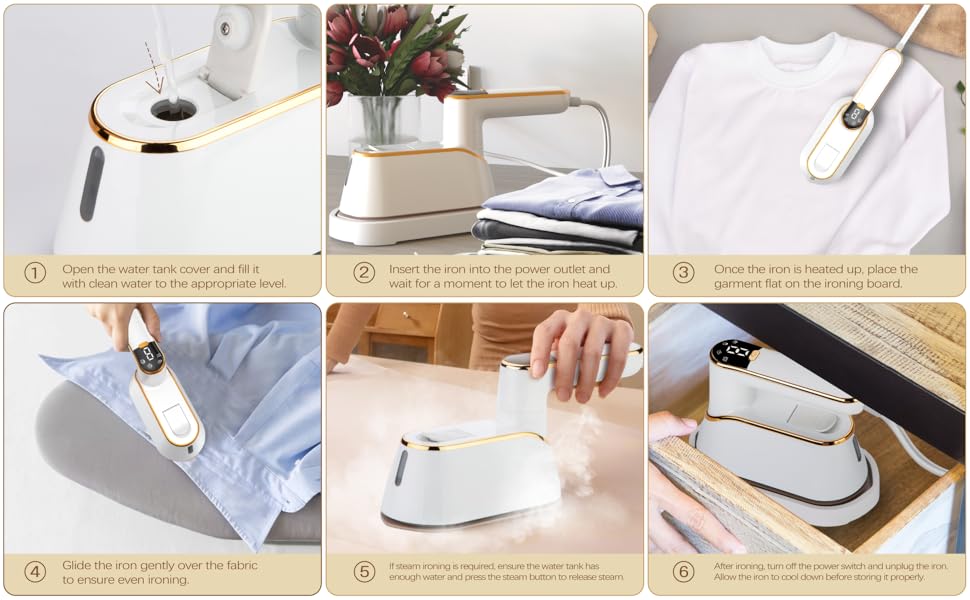 ① Open the water tank cover and fill it with clean water to the appropriate level.

② Insert the iron into the power outlet and wait for a moment to let the iron heat up.

③ Once the iron is heated up, place the garment flat on the ironing board.

④ Glide the iron gently over the fabric to ensure even ironing.

⑤ If steam ironing is required, ensure the water tank has enough water and press the steam button to release steam.

⑥ After ironing, turn off the power switch and unplug the iron. Allow the iron to cool down before storing it properly.