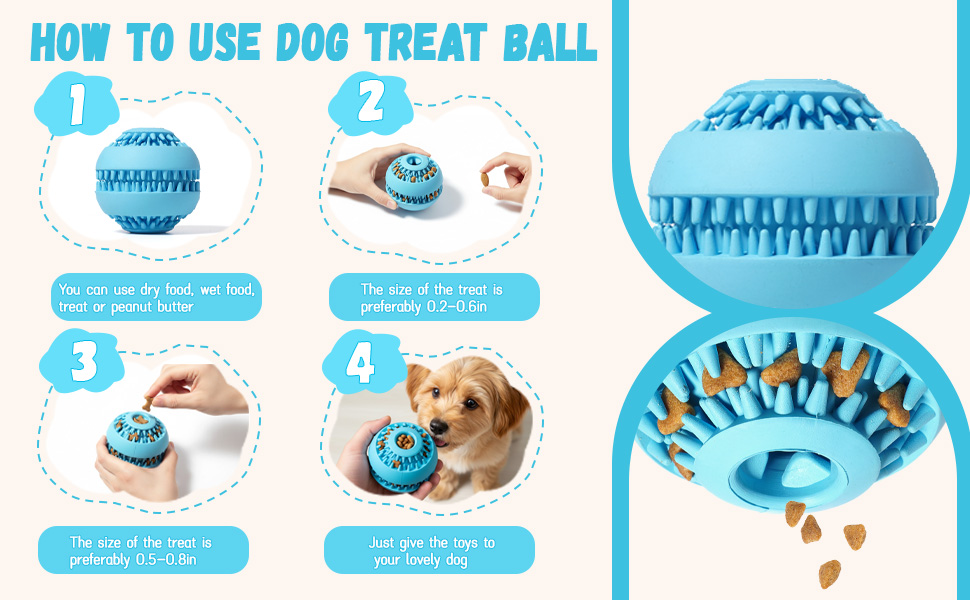 HOW TO USE DOG TREAT BALL

1

You can use dry food, wet food, treat or peanut butter

2

The size of the treat is preferably 0.2-0.6in

3

The size of the treat is preferably 0.5-0.8in

4

Just give the toys to your lovely dog