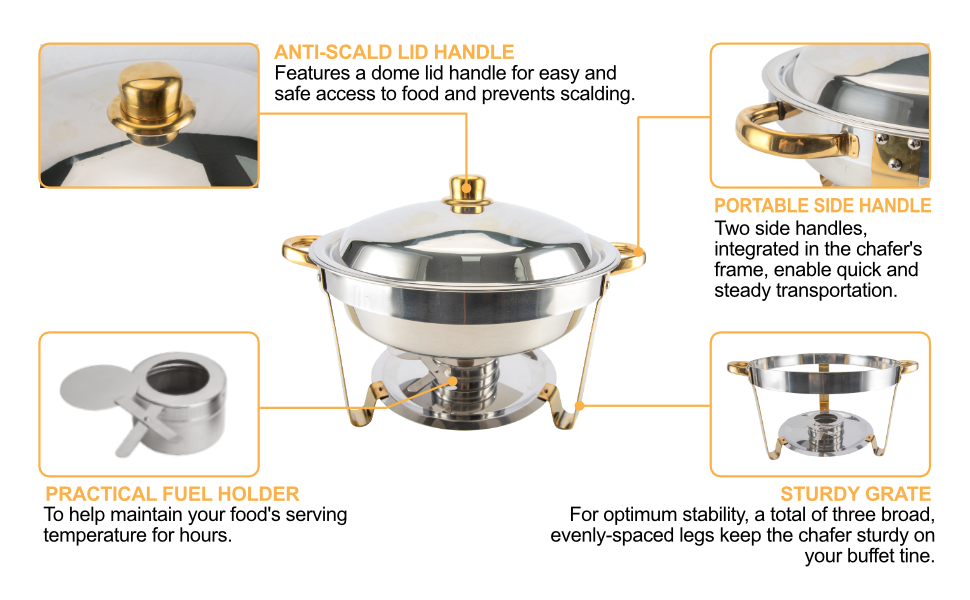 ANTI-SCALD LID HANDLE
Features a dome lid handle for easy and safe access to food and prevents scalding.

PORTABLE SIDE HANDLE
Two side handles, integrated in the chafer's frame, enable quick and steady transportation.

PRACTICAL FUEL HOLDER
To help maintain your food's serving temperature for hours.

STURDY GRATE
For optimum stability, a total of three broad, evenly-spaced legs keep the chafer sturdy on your buffet tine.