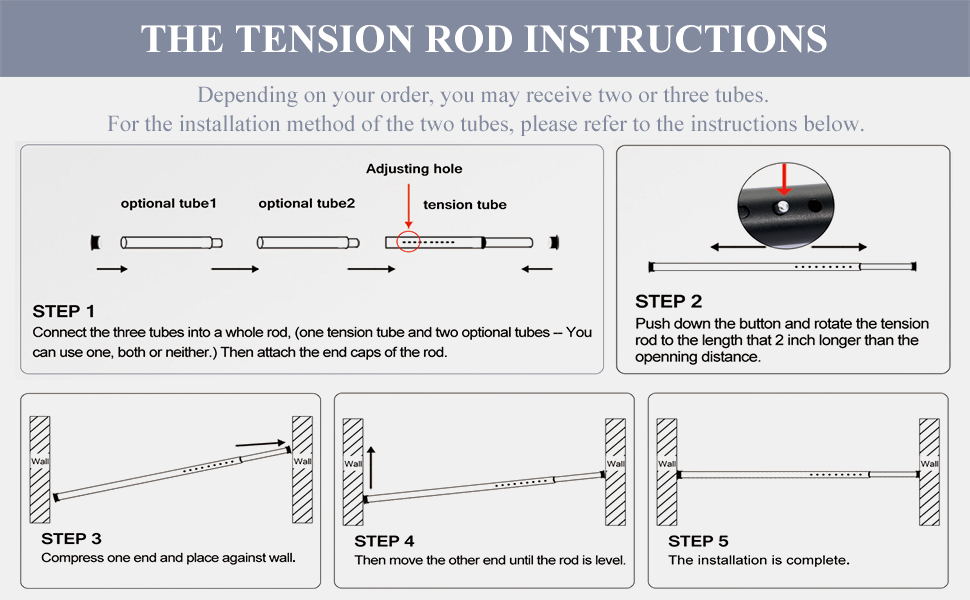 THE TENSION ROD INSTRUCTIONS

Depending on your order, you may receive two or three tubes.
For the installation method of the two tubes, please refer to the instructions below.

Adjusting hole

optional tube1

optional tube2

tension tube

STEP 1
Connect the three tubes into a whole rod, (one tension tube and two optional tubes -- You can use one, both or neither.) Then attach the end caps of the rod.

STEP 2
Push down the button and rotate the tension rod to the length that 2 inch longer than the openning distance.

Wall

Wall

STEP 3
Compress one end and place against wall.

Wall

Wall

STEP 4
Then move the other end until the rod is level.

Wall

Wall

STEP 5
The installation is complete.