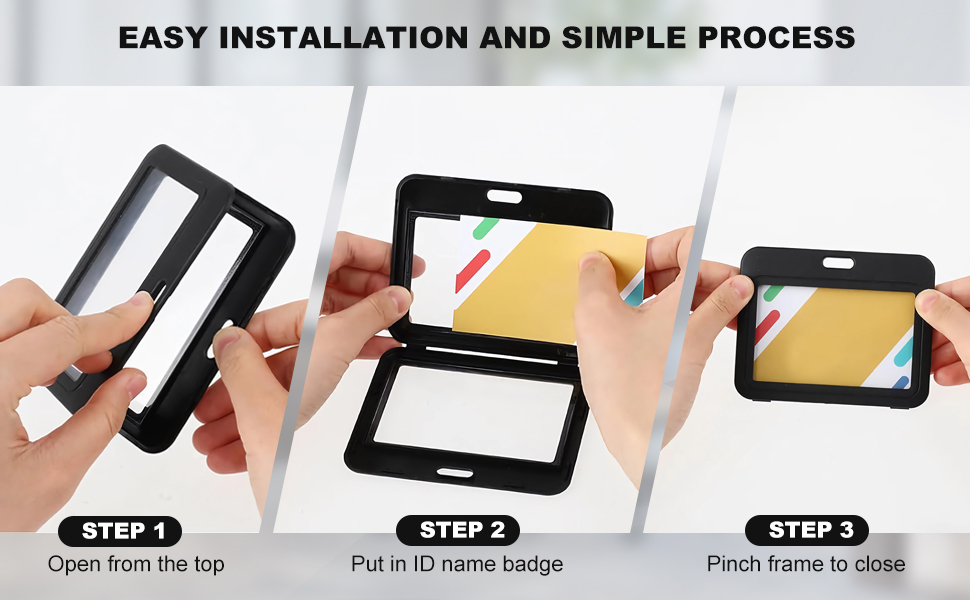 EASY INSTALLATION AND SIMPLE PROCESS

STEP 1
Open from the top

STEP 2
Put in ID name badge

STEP 3
Pinch frame to close