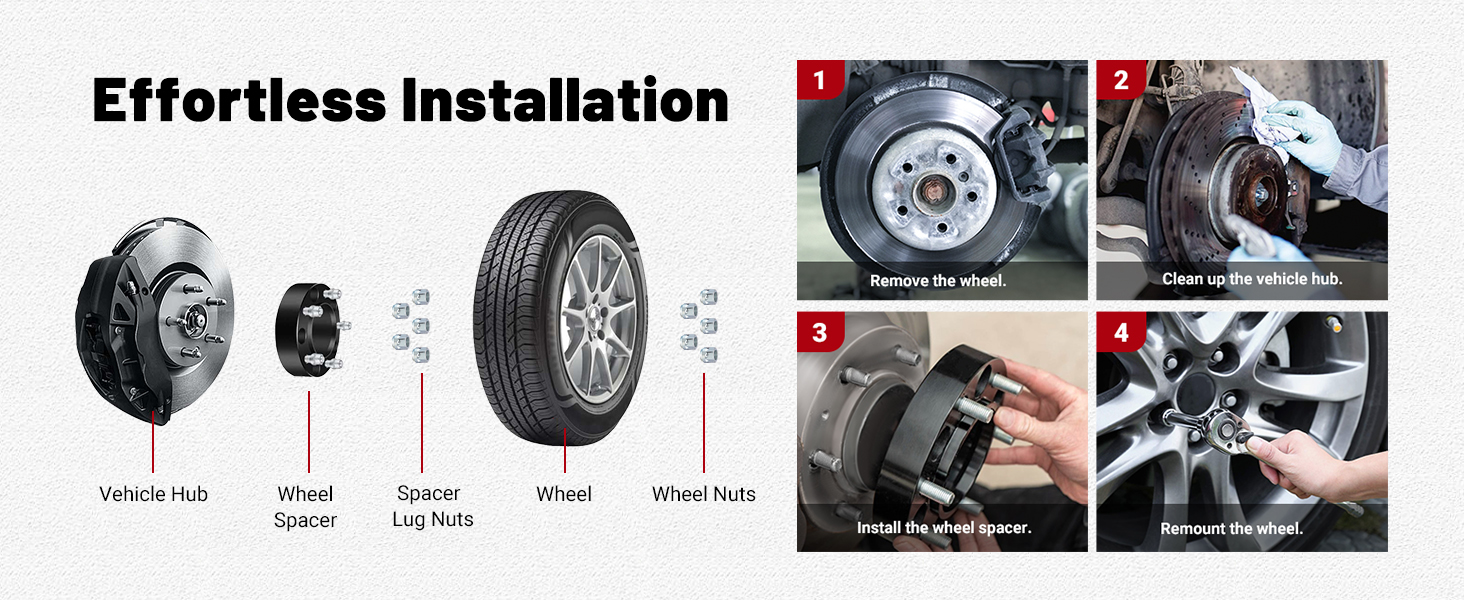 Effortless Installation

Vehicle Hub

Wheel Spacer

Spacer Lug Nuts

Wheel

Wheel Nuts

1

Remove the wheel.

2

Clean up the vehicle hub.

3

Install the wheel spacer.

4

Remount the wheel.