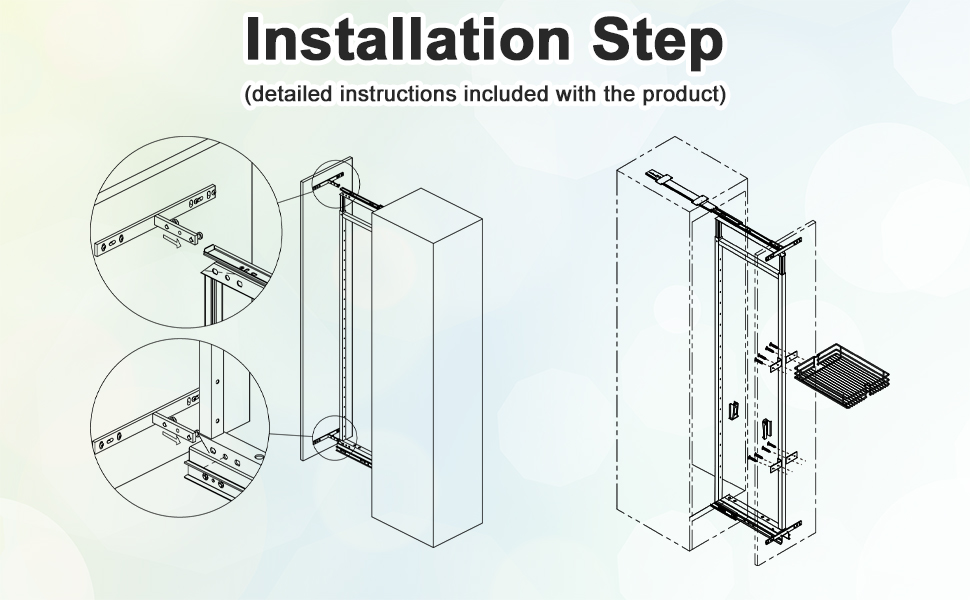 Installation Step
(detailed instructions included with the product)