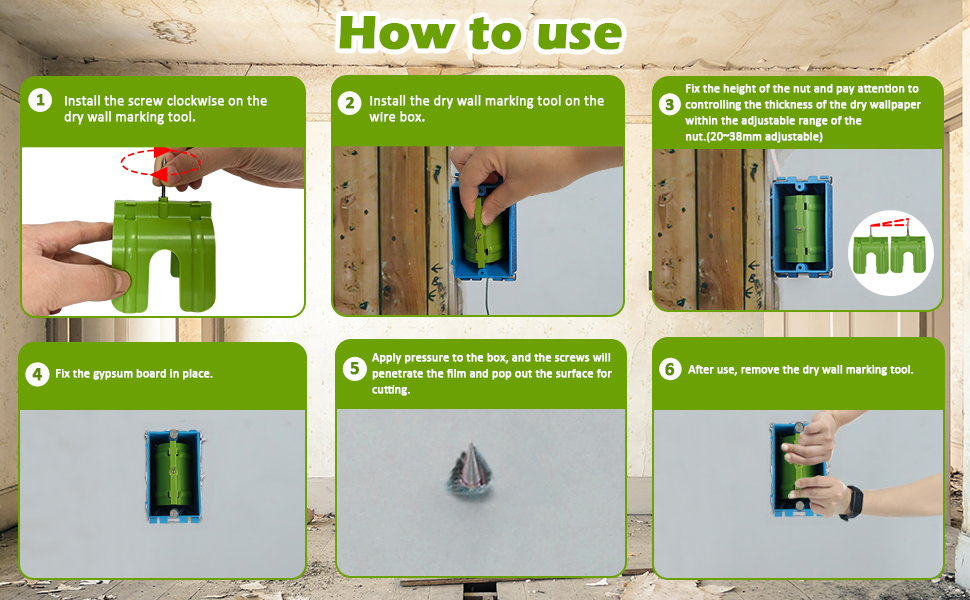 How to use

1 Install the screw clockwise on the dry wall marking tool.

2 Install the dry wall marking tool on the wire box.

3 Fix the height of the nut and pay attention to controlling the thickness of the dry wallpaper within the adjustable range of the nut.(20~38mm adjustable)

4 Fix the gypsum board in place.

5 Apply pressure to the box, and the screws will penetrate the film and pop out the surface for cutting.

6 After use, remove the dry wall marking tool.