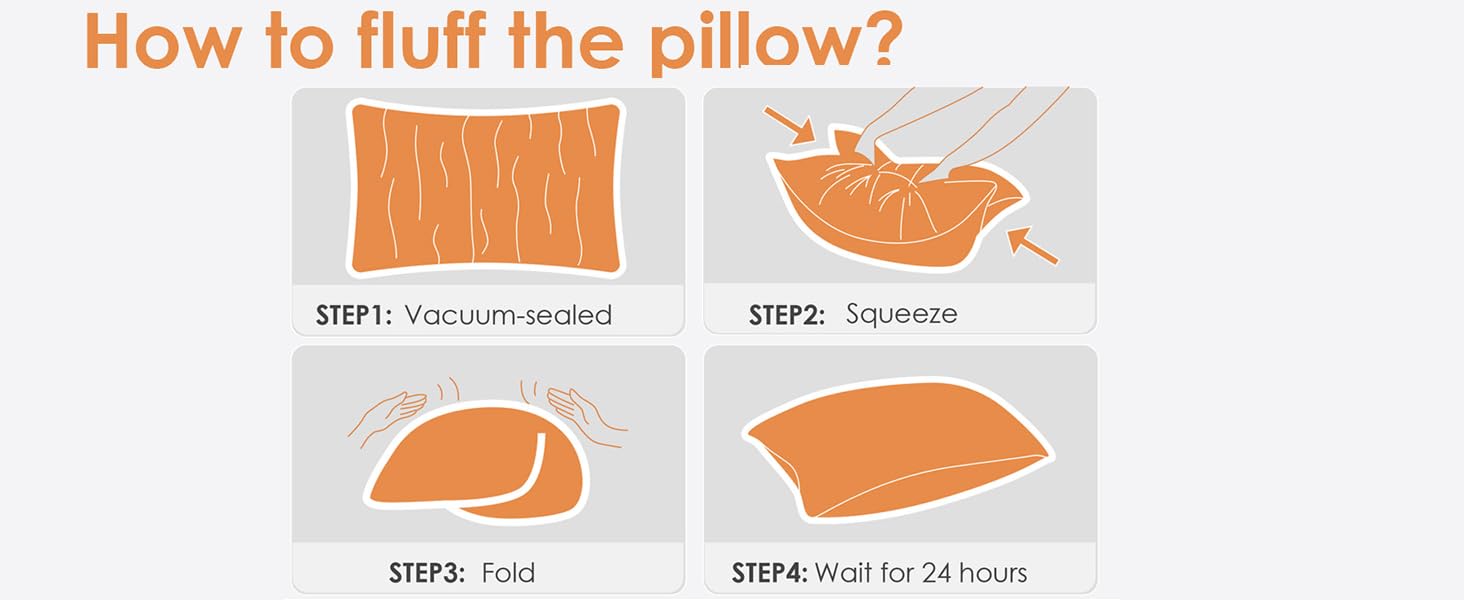 How to fluff the pillow?

STEP1: Vacuum-sealed

STEP2: Squeeze

STEP3: Fold

STEP4: Wait for 24 hours