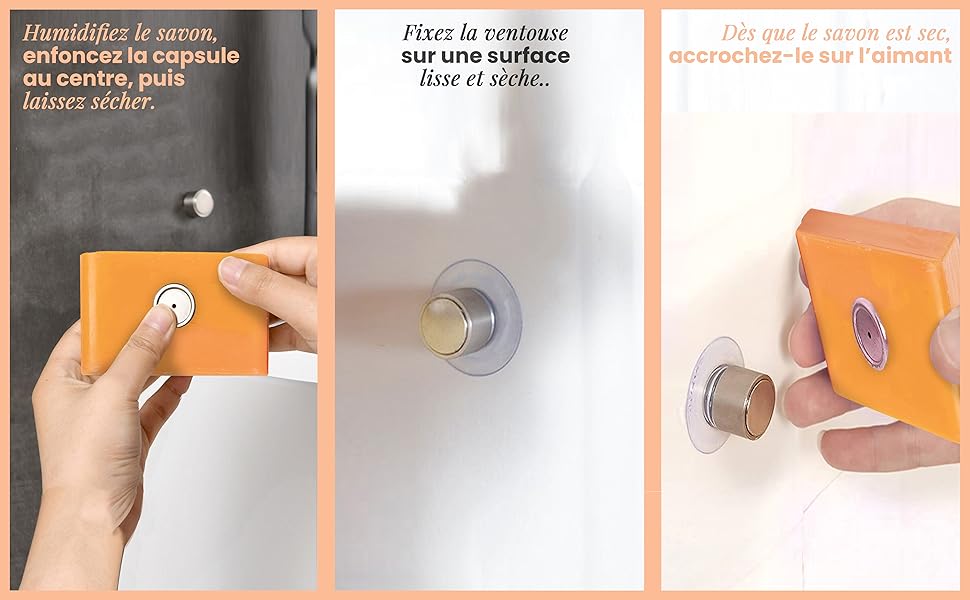 Humidifiez le savon, enfoncez la capsule au centre, puis laissez sécher.

Fixez la ventouse sur une surface lisse et sèche..

Dès que le savon est sec, accrochez-le sur l'aimant