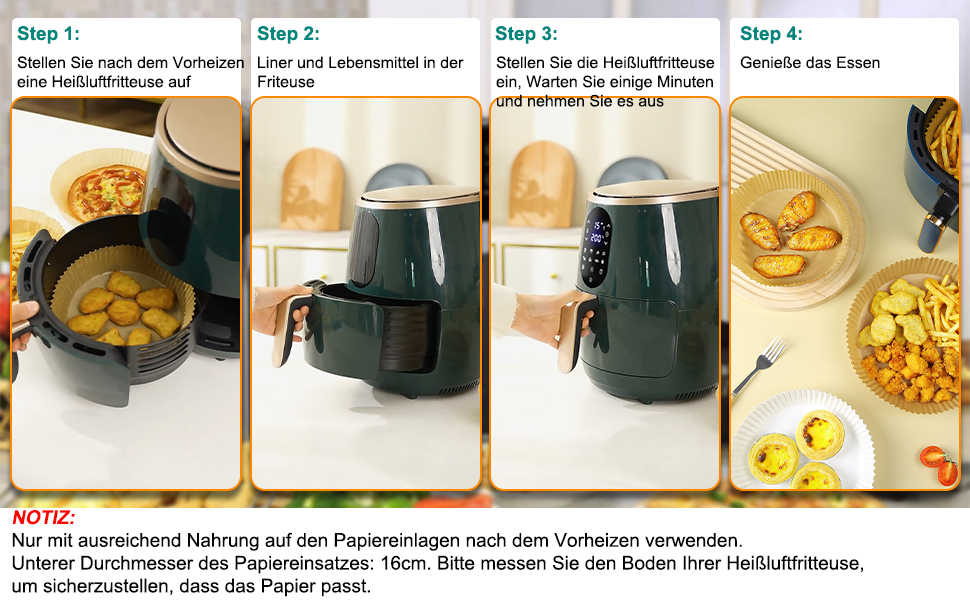 Step 1:
Stellen Sie nach dem Vorheizen eine Heißluftfritteuse auf

Step 2:
Liner und Lebensmittel in der Friteuse

Step 3:
Stellen Sie die Heißluftfritteuse ein, Warten Sie einige Minuten und nehmen Sie es aus

Step 4:
Genieße das Essen

NOTIZ:
Nur mit ausreichend Nahrung auf den Papiereinlagen nach dem Vorheizen verwenden.
Unterer Durchmesser des Papiereinsatzes: 16cm. Bitte messen Sie den Boden Ihrer Heißluftfritteuse, um sicherzustellen, dass das Papier passt.