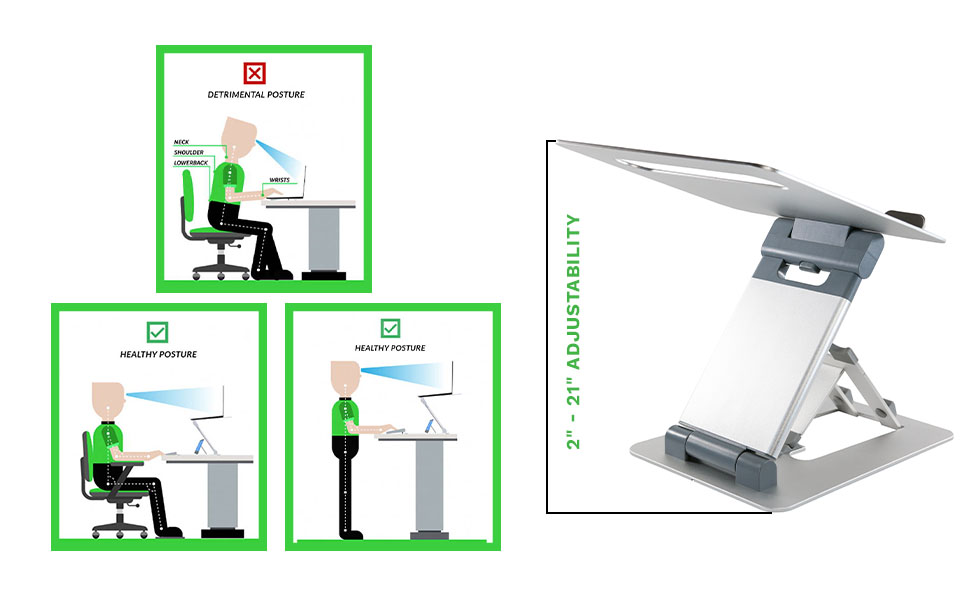 DETRIMENTAL POSTURE

NECK
SHOULDER
LOWERBACK
WRISTS

HEALTHY POSTURE

HEALTHY POSTURE

2" - 21" ADJUSTABILITY