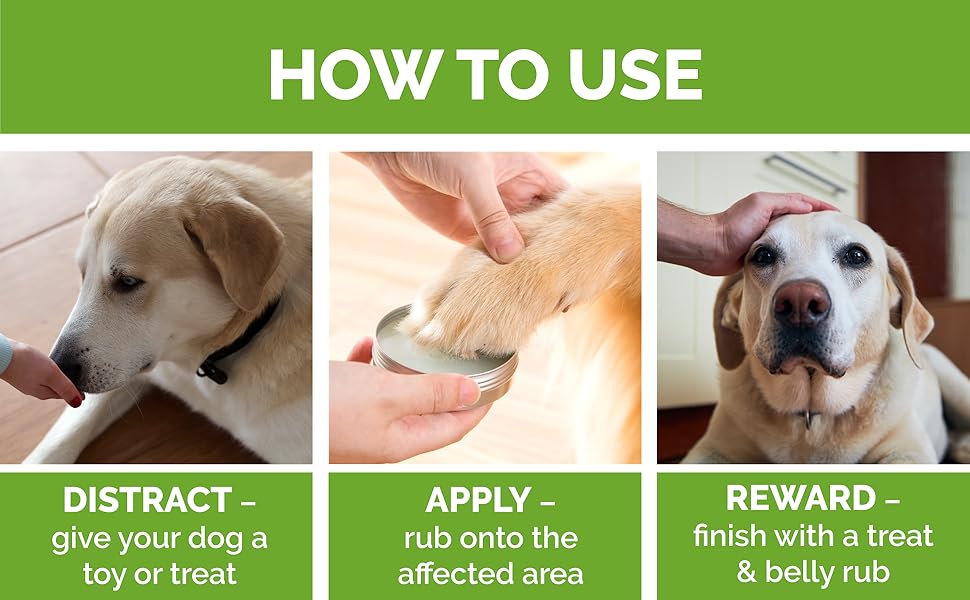 HOW TO USE

DISTRACT – give your dog a toy or treat

APPLY – rub onto the affected area

REWARD – finish with a treat & belly rub