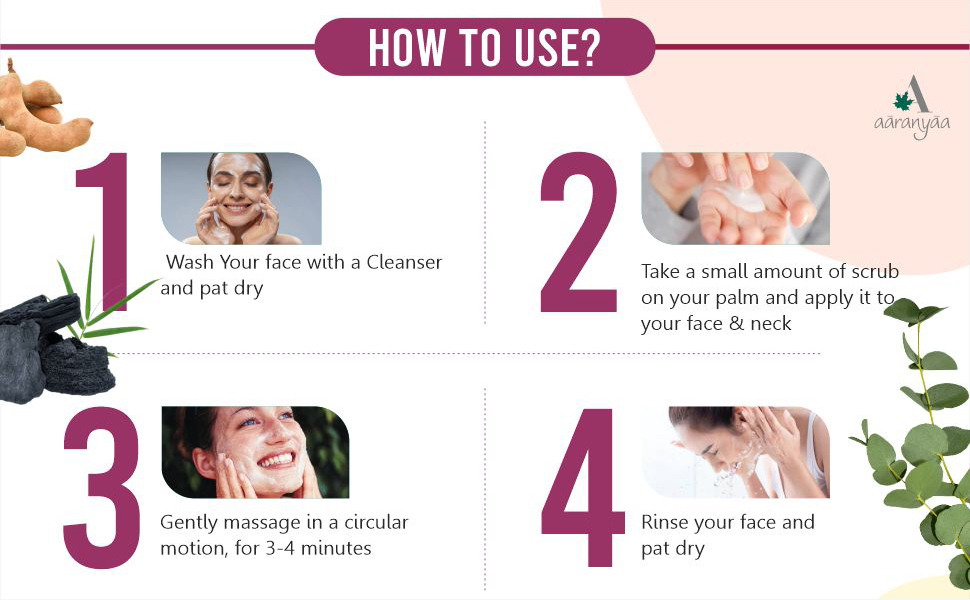 HOW TO USE?

A
aaranyaa

1
Wash Your face with a Cleanser and pat dry

2
Take a small amount of scrub on your palm and apply it to your face & neck

3
Gently massage in a circular motion, for 3-4 minutes

4
Rinse your face and pat dry