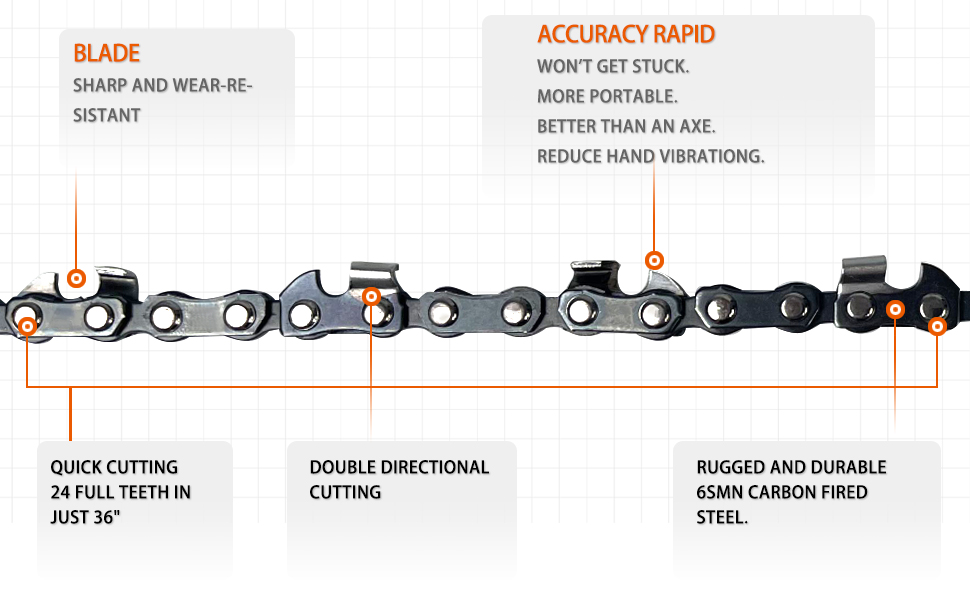 BLADE
SHARP AND WEAR-RESISTANT

ACCURACY RAPID
WON'T GET STUCK.
MORE PORTABLE.
BETTER THAN AN AXE.
REDUCE HAND VIBRATIONG.

QUICK CUTTING
24 FULL TEETH IN JUST 36"

DOUBLE DIRECTIONAL CUTTING

RUGGED AND DURABLE
6SMN CARBON FIRED STEEL.