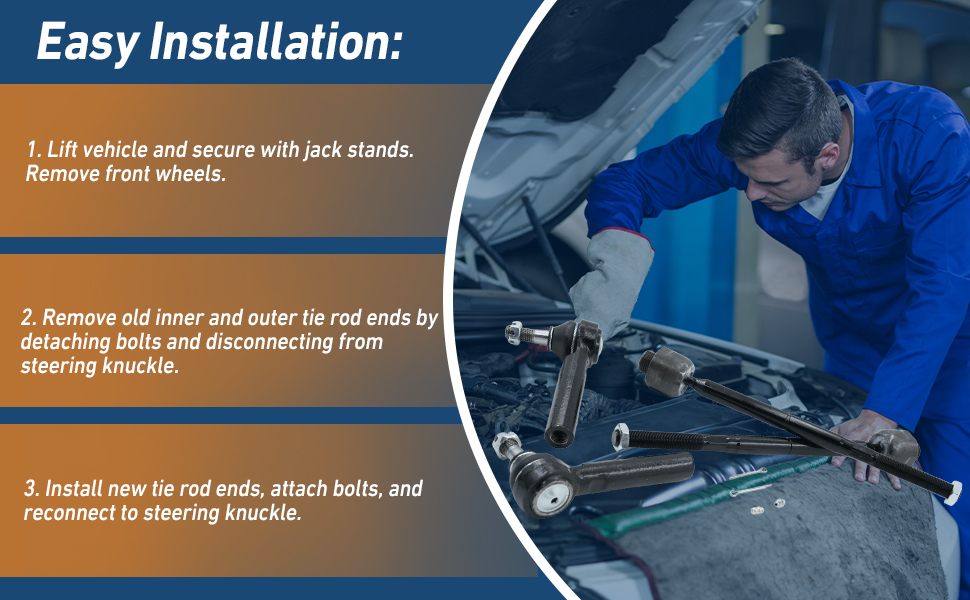 Easy Installation:

1. Lift vehicle and secure with jack stands. Remove front wheels.

2. Remove old inner and outer tie rod ends by detaching bolts and disconnecting from steering knuckle.

3. Install new tie rod ends, attach bolts, and reconnect to steering knuckle.