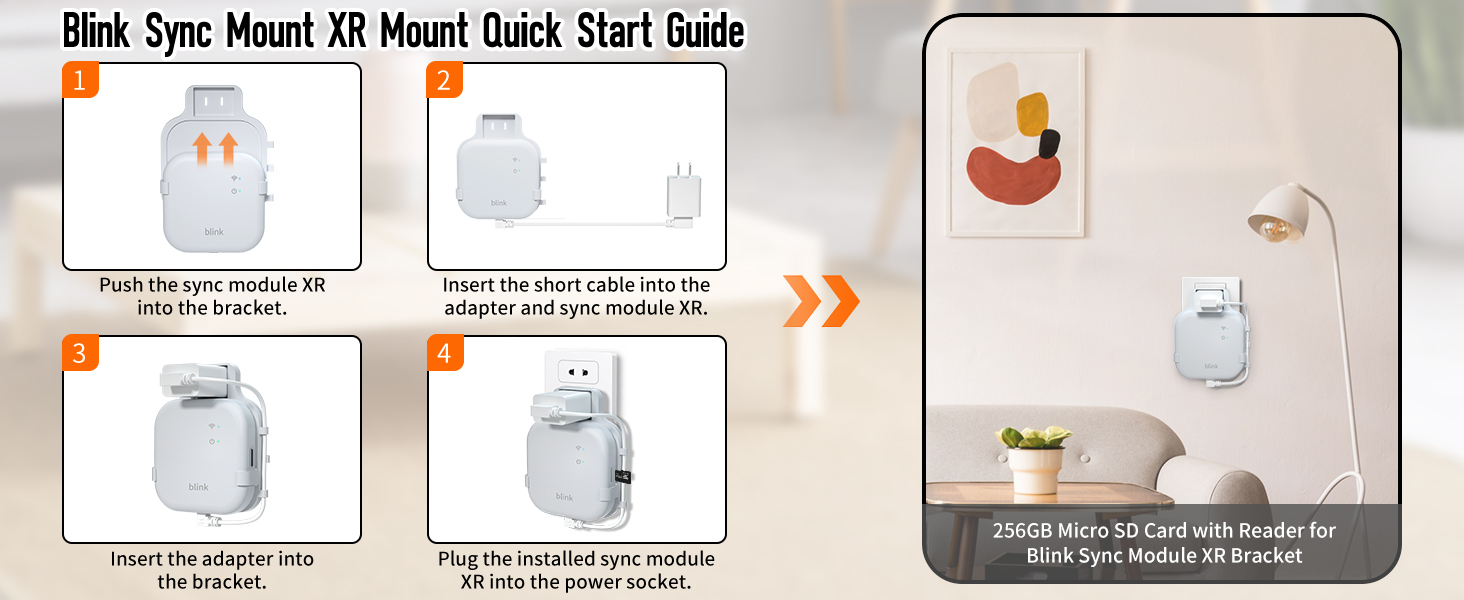 Blink Sync Mount XR Mount Quick Start Guide

1

blink

Push the sync module XR into the bracket.

2

blink

Insert the short cable into the adapter and sync module XR.

3

blink

Insert the adapter into the bracket.

4

blink

Plug the installed sync module XR into the power socket.

blink

256GB Micro SD Card with Reader for Blink Sync Module XR Bracket