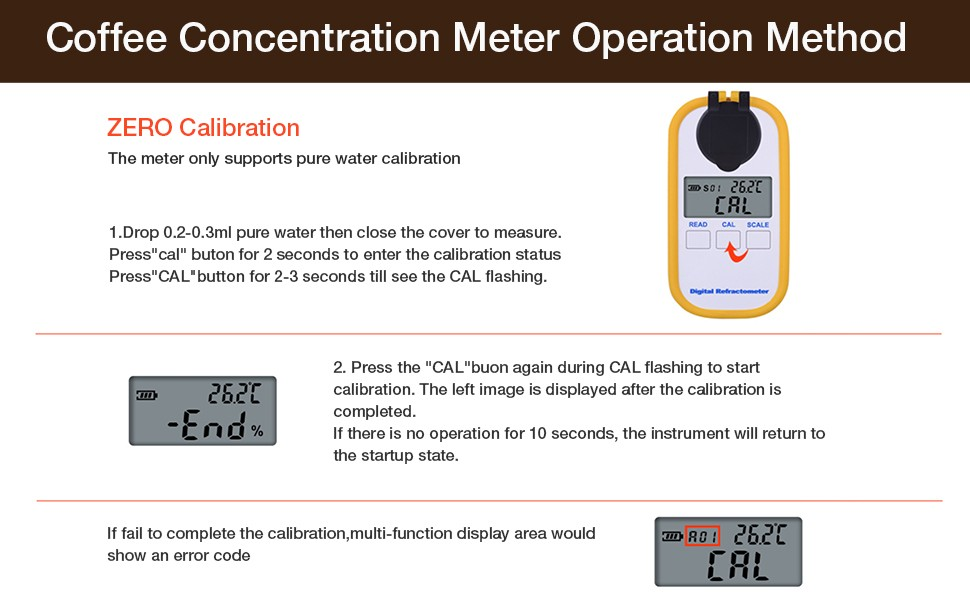 Coffee Concentration Meter Operation Method

ZERO Calibration
The meter only supports pure water calibration

1.Drop 0.2-0.3ml pure water then close the cover to measure. Press"cal" buton for 2 seconds to enter the calibration status Press"CAL"button for 2-3 seconds till see the CAL flashing.

S01 26.2℃
CAL
READ CAL SCALE
Digital Refractometer

26.2℃
-End %

2. Press the "CAL"buon again during CAL flashing to start calibration. The left image is displayed after the calibration is completed.
If there is no operation for 10 seconds, the instrument will return to the startup state.

If fail to complete the calibration,multi-function display area would show an error code

A01 26.2℃
CAL