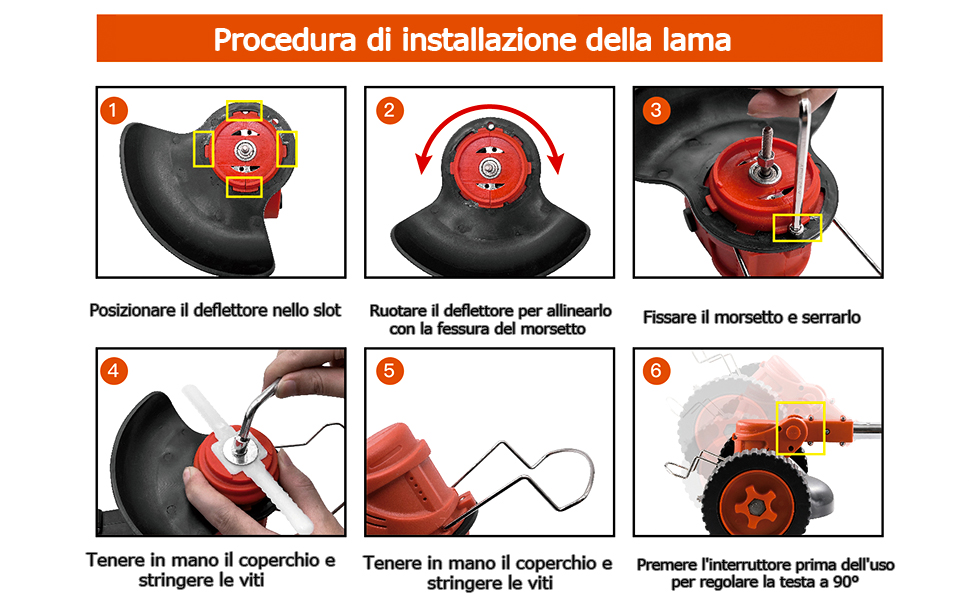 Procedura di installazione della lama

1
Posizionare il deflettore nello slot

2
Ruotare il deflettore per allinearlo con la fessura del morsetto

3
Fissare il morsetto e serrarlo

4
Tenere in mano il coperchio e stringere le viti

5
Tenere in mano il coperchio e stringere le viti

6
Premere l'interruttore prima dell'uso per regolare la testa a 90°