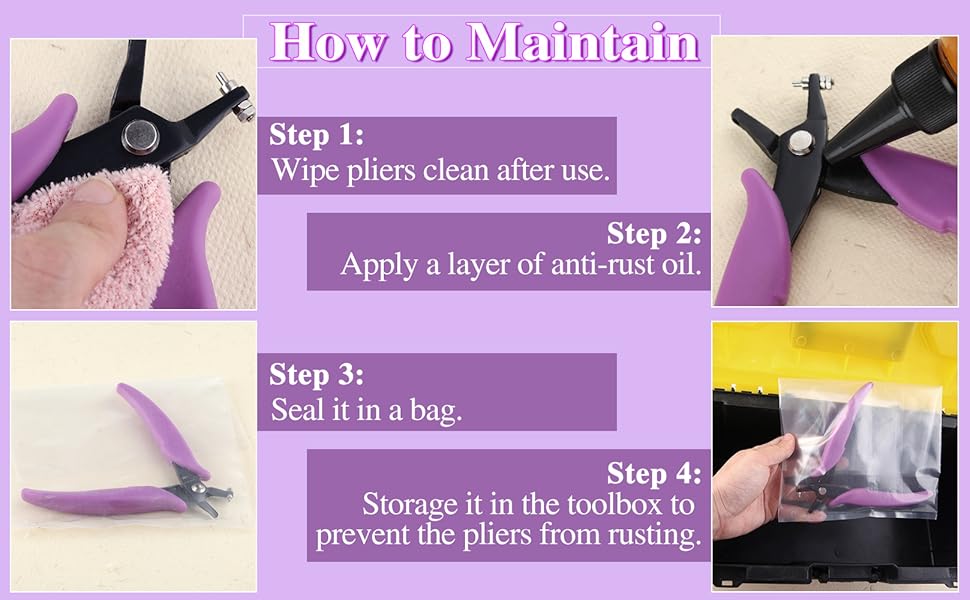 How to Maintain

Step 1:
Wipe pliers clean after use.

Step 2:
Apply a layer of anti-rust oil.

Step 3:
Seal it in a bag.

Step 4:
Storage it in the toolbox to prevent the pliers from rusting.