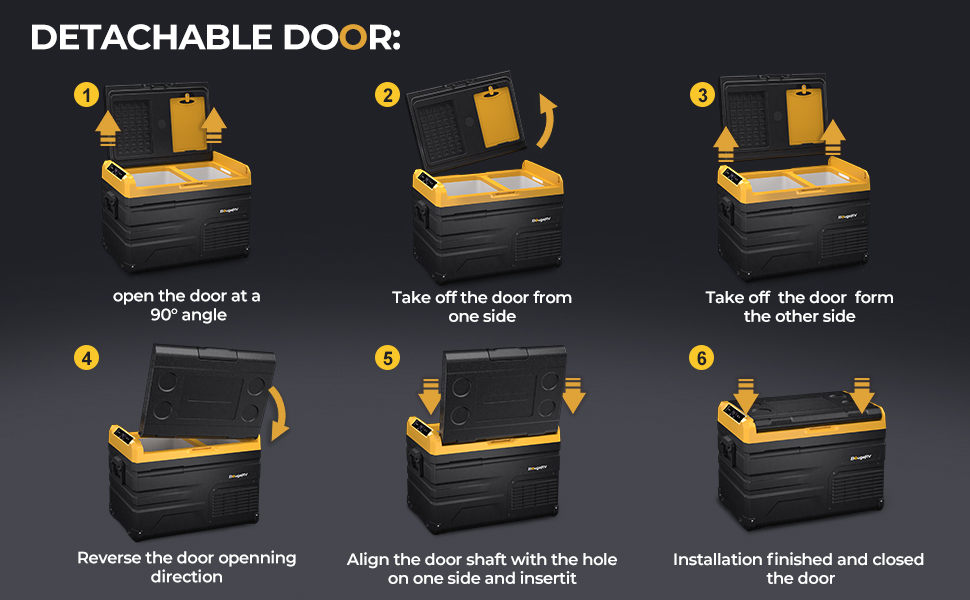 DETACHABLE DOOR:

1
open the door at a 90° angle

2
Take off the door from one side

3
Take off the door form the other side

4
Reverse the door openning direction

5
Align the door shaft with the hole on one side and insertit

6
Installation finished and closed the door