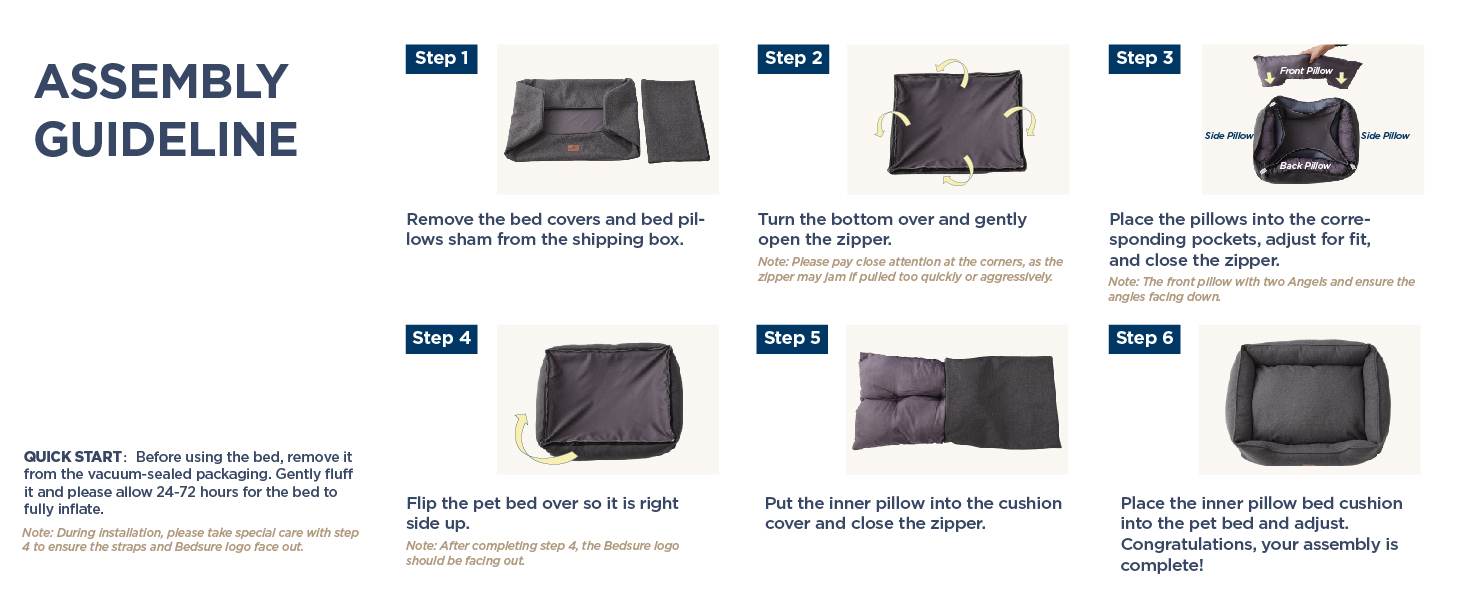 ASSEMBLY GUIDELINE

QUICK START: Before using the bed, remove it from the vacuum-sealed packaging. Gently fluff it and please allow 24-72 hours for the bed to fully inflate.

Note: During installation, please take special care with step 4 to ensure the straps and Bedsure logo face out.

Step 1

Remove the bed covers and bed pillows sham from the shipping box.

Step 2

Turn the bottom over and gently open the zipper.

Note: Please pay close attention at the corners, as the zipper may jam if pulled too quickly or aggressively.

Step 3

Front Pillow

Side Pillow

Side Pillow

Back Pillow

Place the pillows into the corresponding pockets, adjust for fit, and close the zipper.

Note: The front pillow with two Angels and ensure the angles facing down.

Step 4

Flip the pet bed over so it is right side up.

Note: After completing step 4, the Bedsure logo should be facing out.

Step 5

Put the inner pillow into the cushion cover and close the zipper.

Step 6

Place the inner pillow bed cushion into the pet bed and adjust. Congratulations, your assembly is complete!