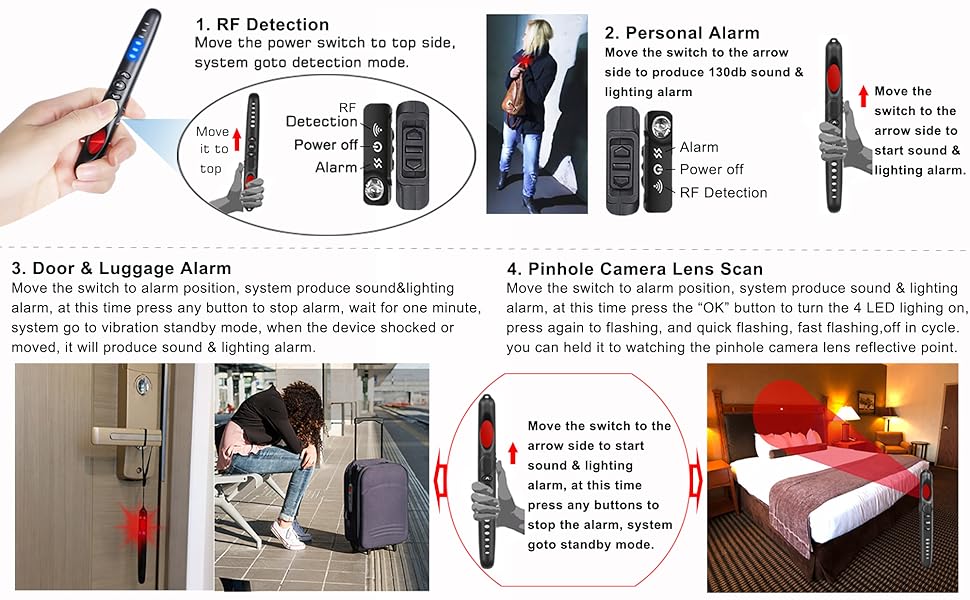 1. RF Detection
Move the power switch to top side, system goto detection mode.

Move it to top

RF Detection
Power off
Alarm

2. Personal Alarm
Move the switch to the arrow side to produce 130db sound & lighting alarm

Alarm
Power off
RF Detection

Move the switch to the arrow side to start sound & lighting alarm.

3. Door & Luggage Alarm
Move the switch to alarm position, system produce sound&lighting alarm, at this time press any button to stop alarm, wait for one minute, system go to vibration standby mode, when the device shocked or moved, it will produce sound & lighting alarm.

4. Pinhole Camera Lens Scan
Move the switch to alarm position, system produce sound & lighting alarm, at this time press the “OK” button to turn the 4 LED lighing on, press again to flashing, and quick flashing, fast flashing,off in cycle. you can held it to watching the pinhole camera lens reflective point.

Move the switch to the arrow side to start sound & lighting alarm, at this time press any buttons to stop the alarm, system goto standby mode.