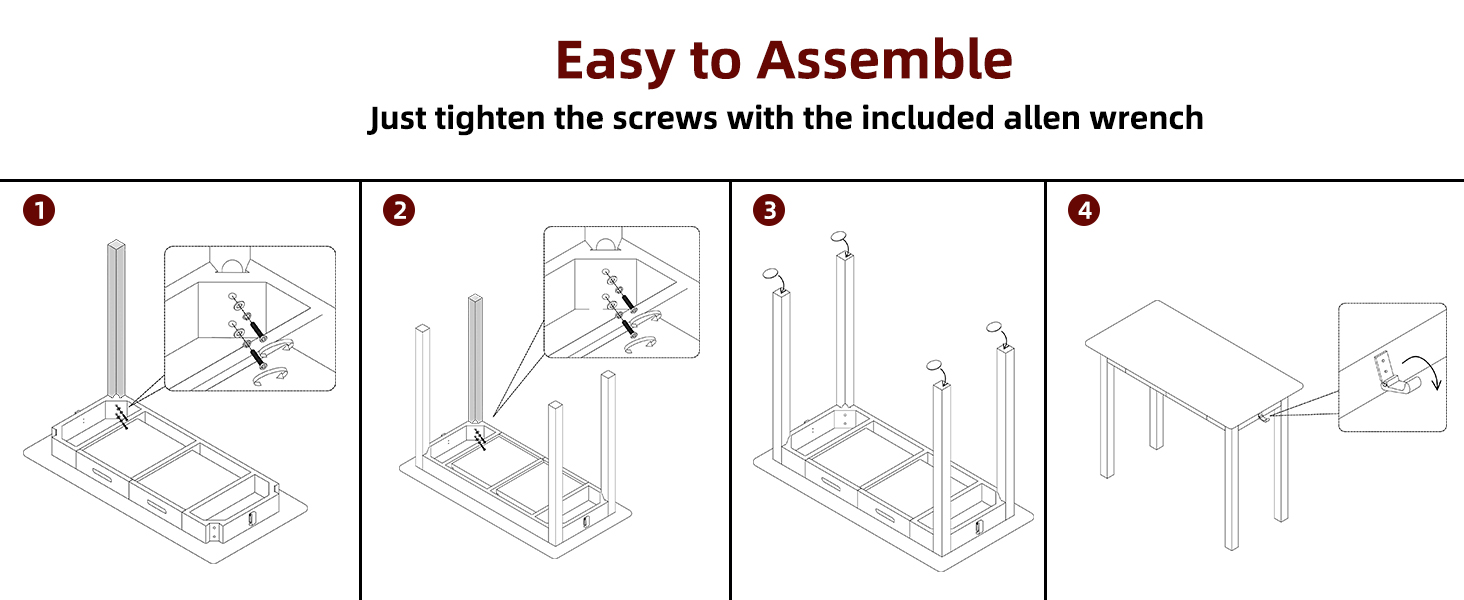 Easy to Assemble

Just tighten the screws with the included allen wrench

1

2

3

4