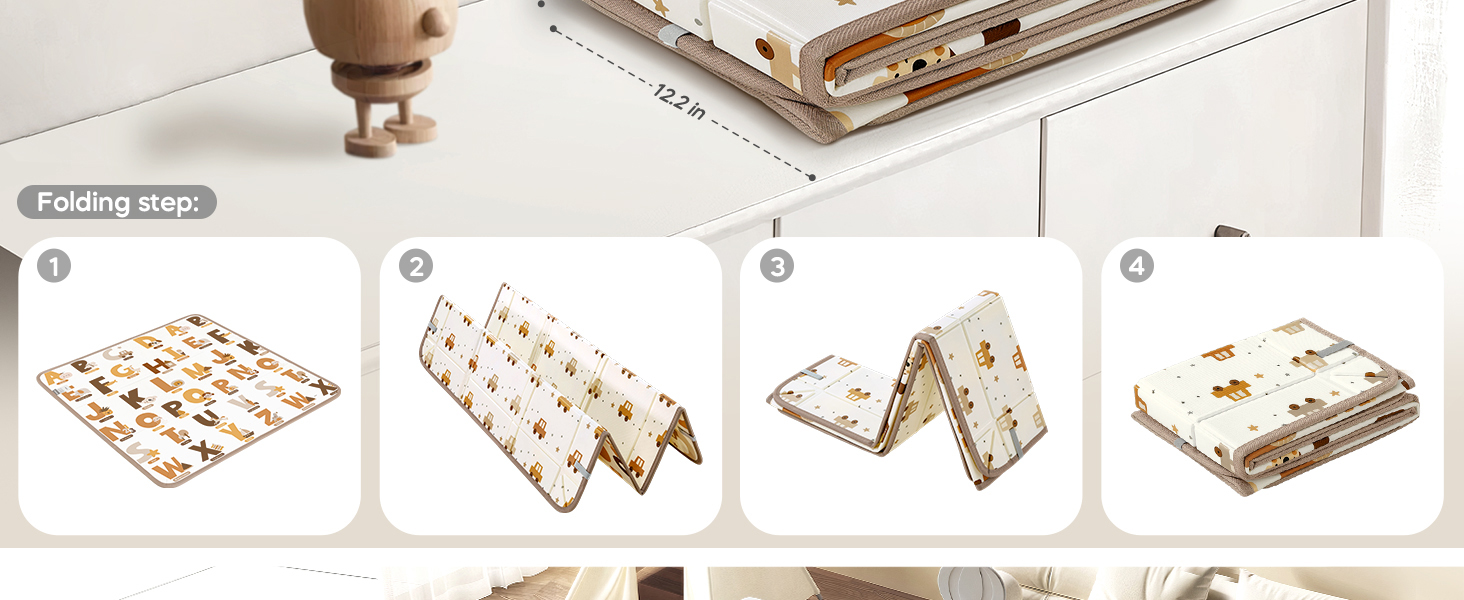 12.2 in

Folding step:

1

2

3

4