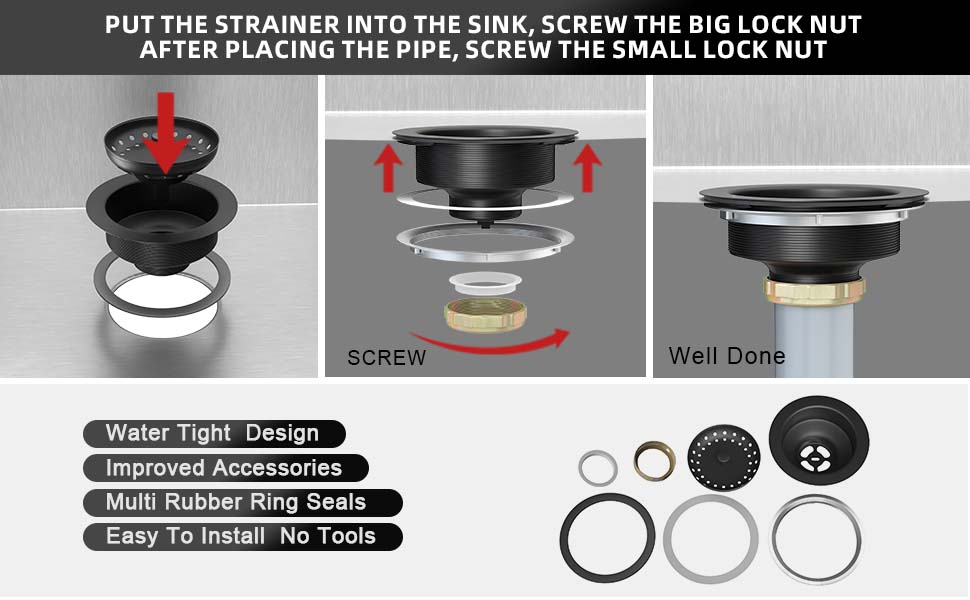 PUT THE STRAINER INTO THE SINK, SCREW THE BIG LOCK NUT AFTER PLACING THE PIPE, SCREW THE SMALL LOCK NUT

SCREW

Well Done

Water Tight Design

Improved Accessories

Multi Rubber Ring Seals

Easy To Install No Tools