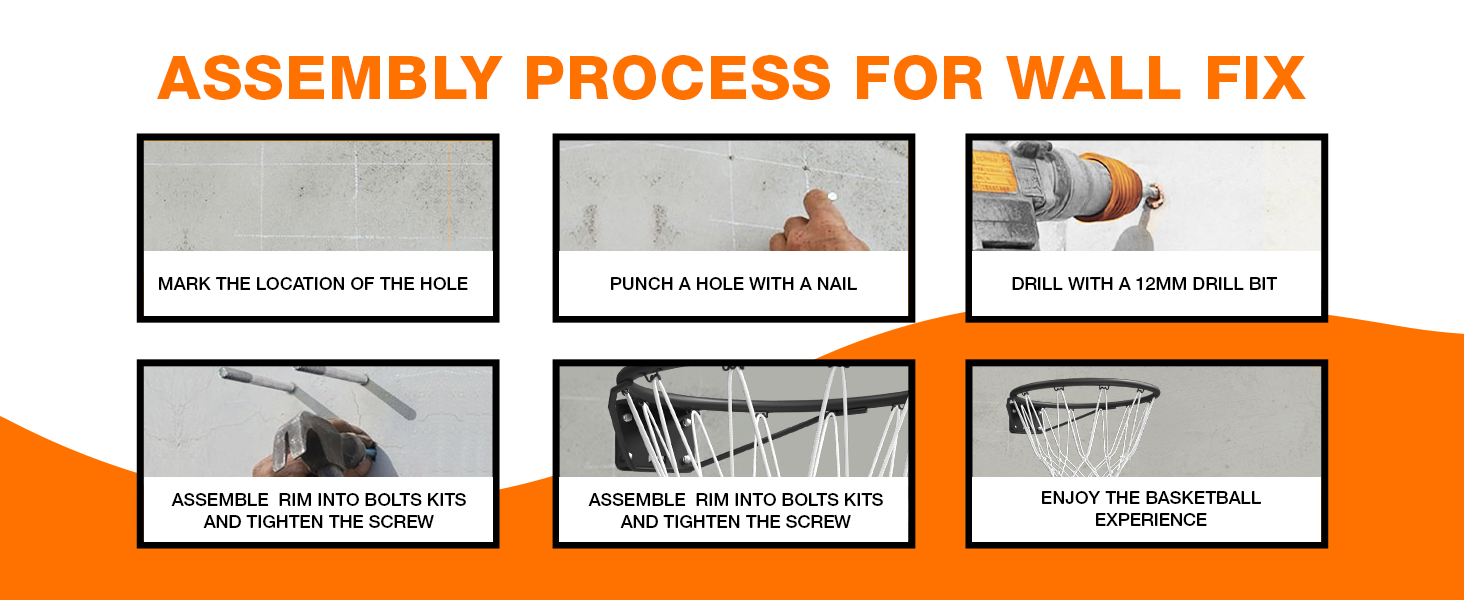 ASSEMBLY PROCESS FOR WALL FIX

MARK THE LOCATION OF THE HOLE

PUNCH A HOLE WITH A NAIL

DRILL WITH A 12MM DRILL BIT

ASSEMBLE RIM INTO BOLTS KITS AND TIGHTEN THE SCREW

ASSEMBLE RIM INTO BOLTS KITS AND TIGHTEN THE SCREW

ENJOY THE BASKETBALL EXPERIENCE