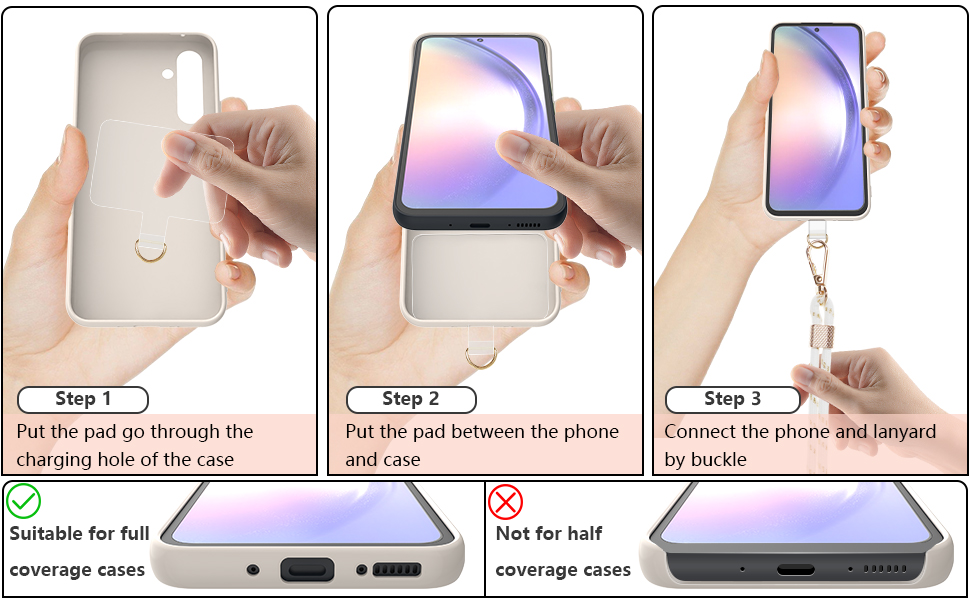 Step 1
Put the pad go through the charging hole of the case

Step 2
Put the pad between the phone and case

Step 3
Connect the phone and lanyard by buckle

Suitable for full coverage cases

Not for half coverage cases