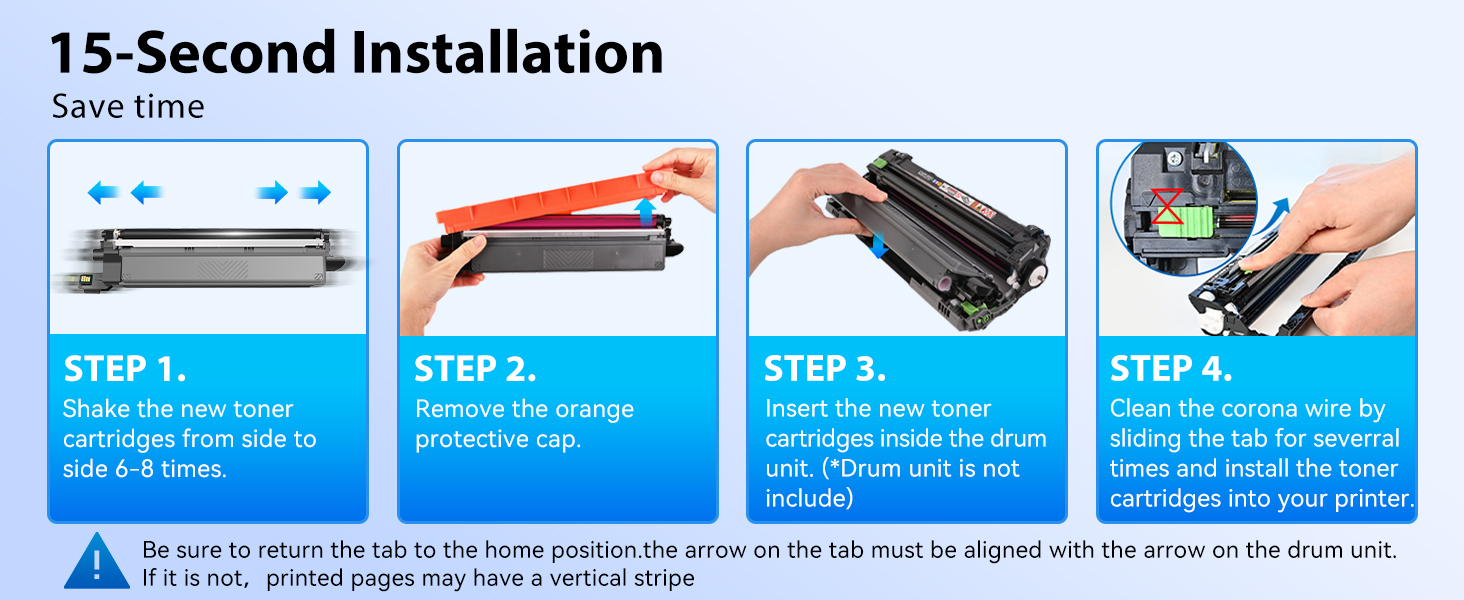 15-Second Installation
Save time

STEP 1.
Shake the new toner cartridges from side to side 6-8 times.

STEP 2.
Remove the orange protective cap.

STEP 3.
Insert the new toner cartridges inside the drum unit. (*Drum unit is not include)

STEP 4.
Clean the corona wire by sliding the tab for severral times and install the toner cartridges into your printer.

!

Be sure to return the tab to the home position.the arrow on the tab must be aligned with the arrow on the drum unit. If it is not， printed pages may have a vertical stripe