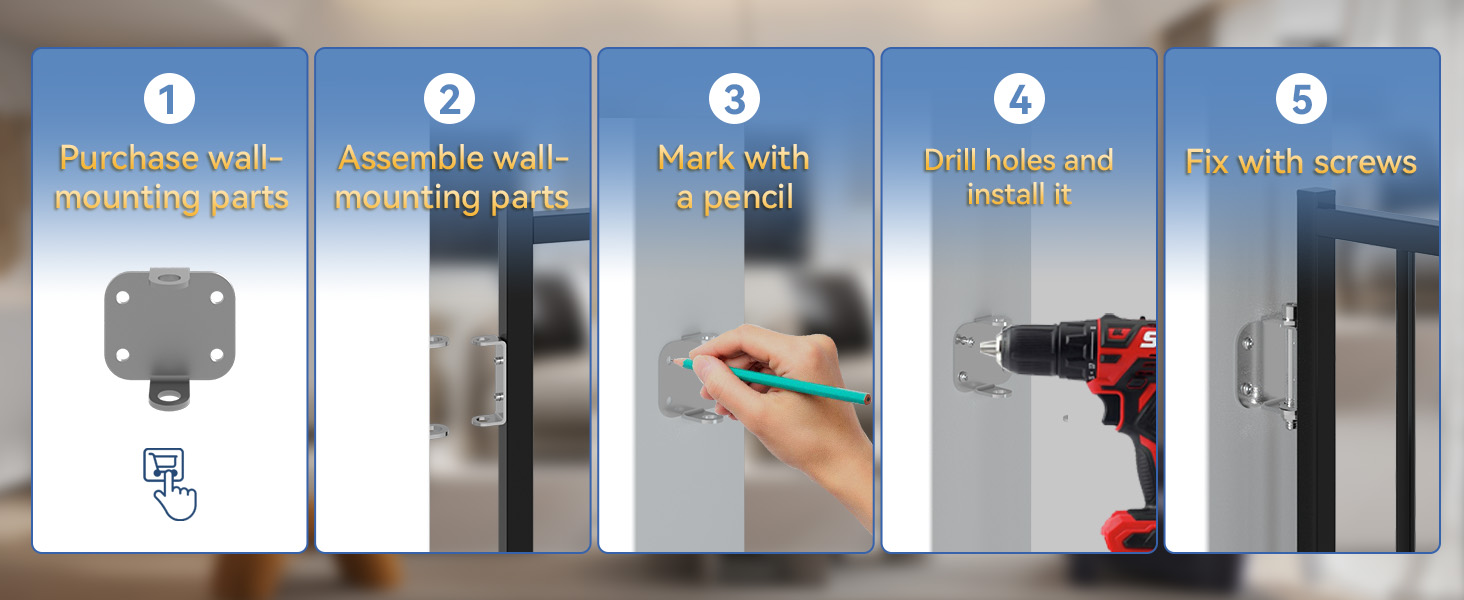 1
Purchase wall-mounting parts

2
Assemble wall-mounting parts

3
Mark with a pencil

4
Drill holes and install it

5
Fix with screws