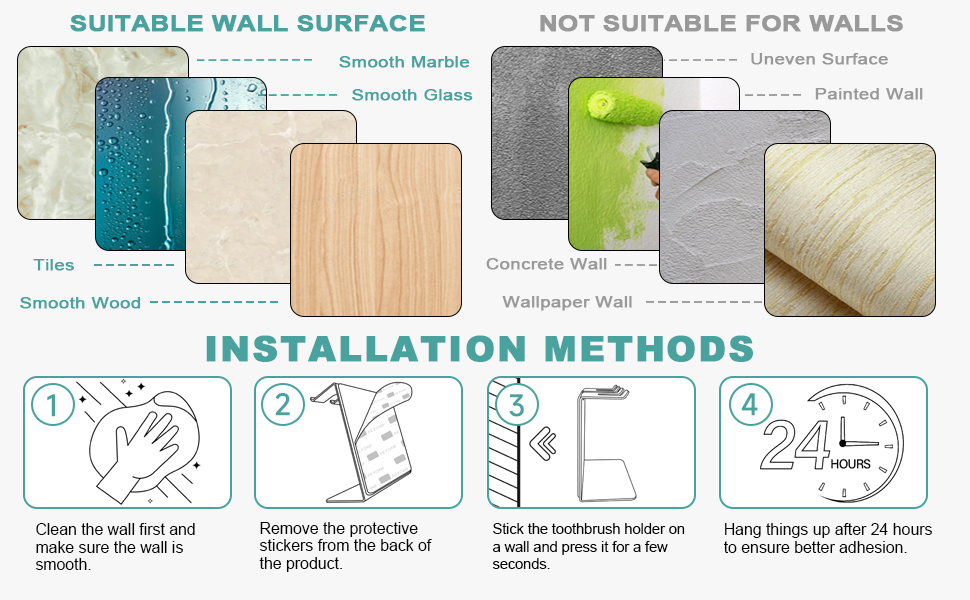 SUITABLE WALL SURFACE

Smooth Marble

Smooth Glass

Tiles

Smooth Wood

NOT SUITABLE FOR WALLS

Uneven Surface

Painted Wall

Concrete Wall

Wallpaper Wall

INSTALLATION METHODS

1

Clean the wall first and make sure the wall is smooth.

2

Remove the protective stickers from the back of the product.

3

Stick the toothbrush holder on a wall and press it for a few seconds.

4

24 HOURS

Hang things up after 24 hours to ensure better adhesion.