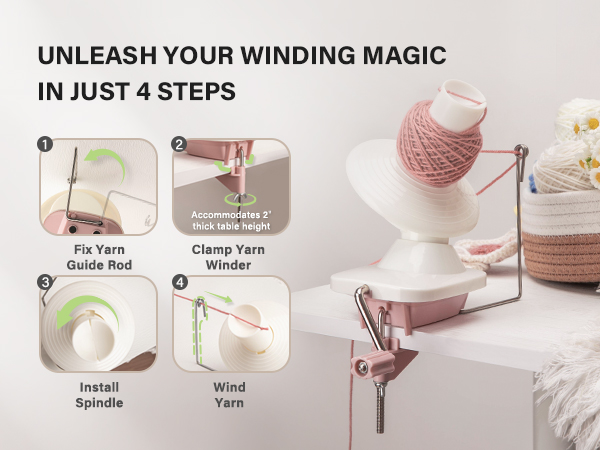 UNLEASH YOUR WINDING MAGIC
IN JUST 4 STEPS

1
Fix Yarn Guide Rod

2
Accommodates 2" thick table height
Clamp Yarn Winder

3
Install Spindle

4
Wind Yarn