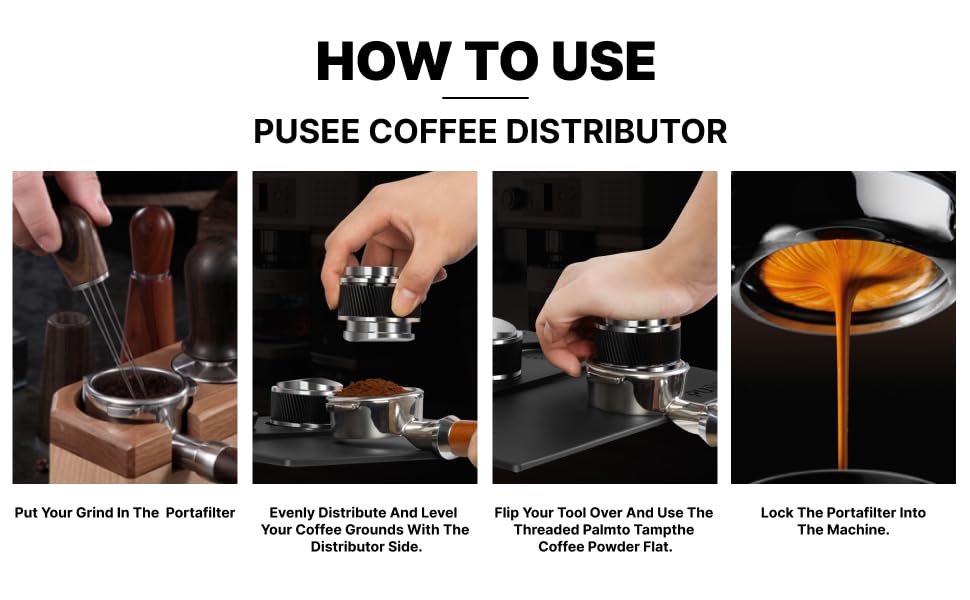 HOW TO USE

PUSEE COFFEE DISTRIBUTOR

Put Your Grind In The Portafilter

Evenly Distribute And Level Your Coffee Grounds With The Distributor Side.

Flip Your Tool Over And Use The Threaded Palmto Tampthe Coffee Powder Flat.

Lock The Portafilter Into The Machine.