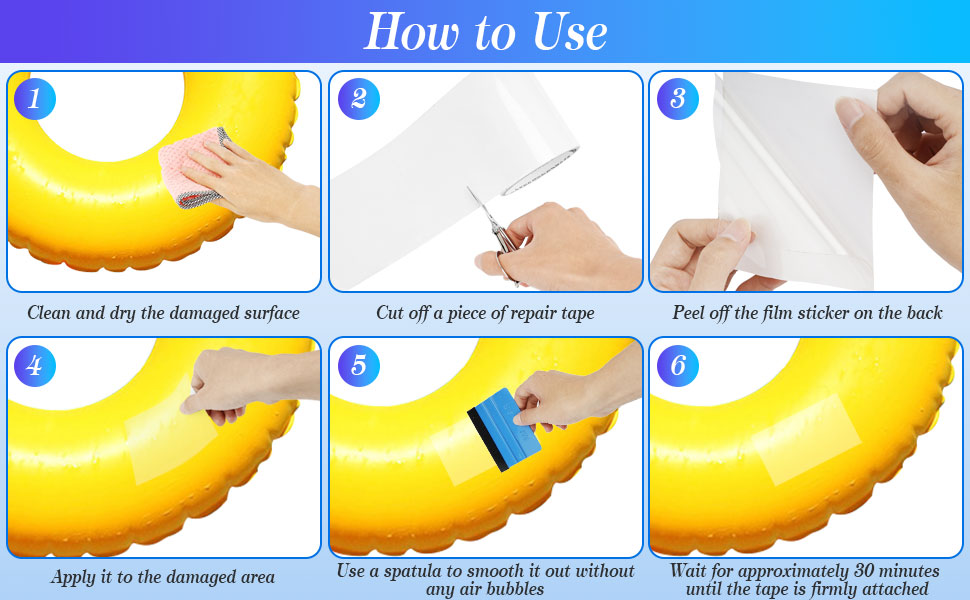 How to Use

1

Clean and dry the damaged surface

2

Cut off a piece of repair tape

3

Peel off the film sticker on the back

4

Apply it to the damaged area

5

Use a spatula to smooth it out without any air bubbles

6

Wait for approximately 30 minutes until the tape is firmly attached